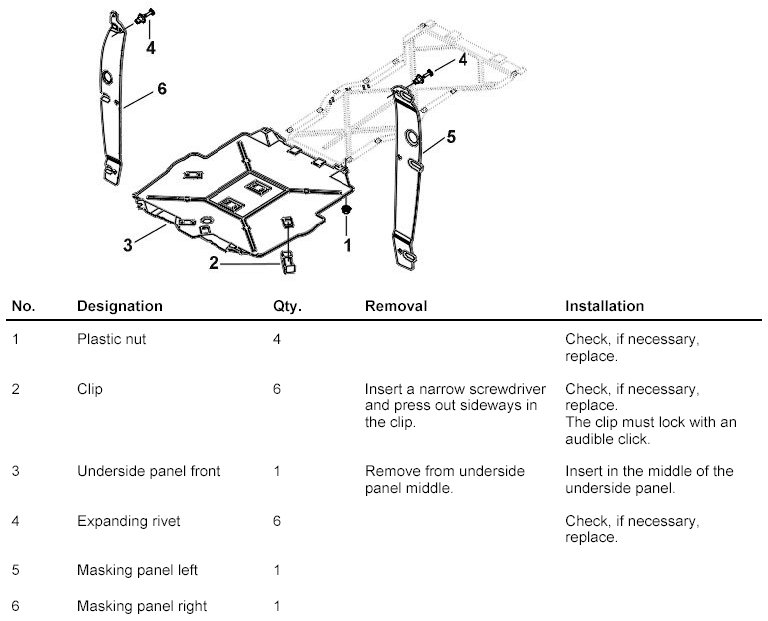 4
6
4
5
3
1
2

| No. | Designation | Qty. | Removal | Installation |
|---|---|---|---|---|
| 1 | Plastic nut | 4 | | Check, if necessary, replace. |
| 2 | Clip | 6 | Insert a narrow screwdriver and press out sideways in the clip. | Check, if necessary, replace. The clip must lock with an audible click. |
| 3 | Underside panel front | 1 | Remove from underside panel middle. | Insert in the middle of the underside panel. |
| 4 | Expanding rivet | 6 | | Check, if necessary, replace. |
| 5 | Masking panel left | 1 | | |
| 6 | Masking panel right | 1 | | |