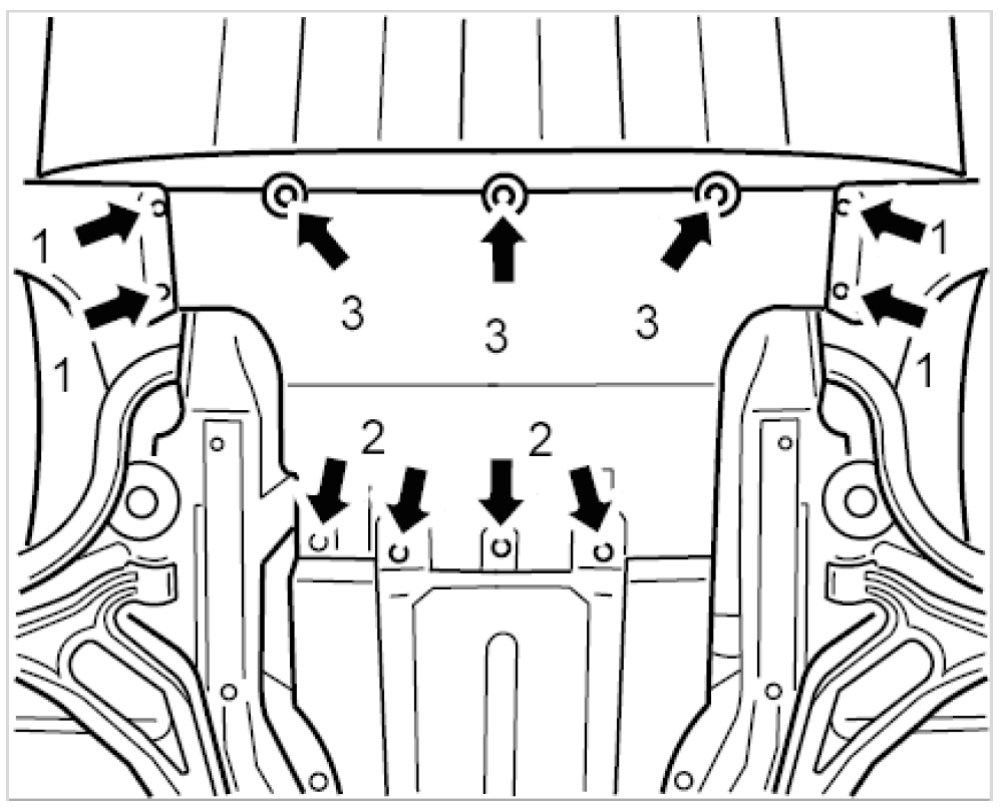 1
1
3
3
3
1
1
2
2