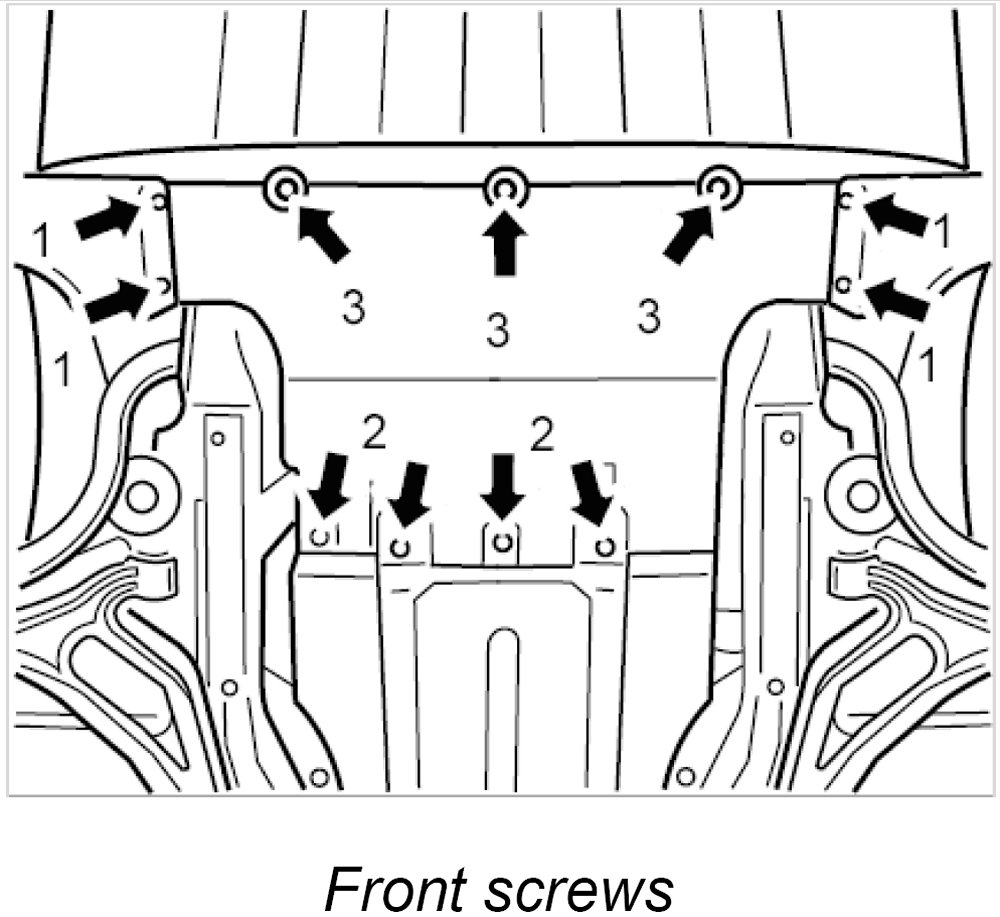 1
1
3
3
3
1
1
2
2

Front screws