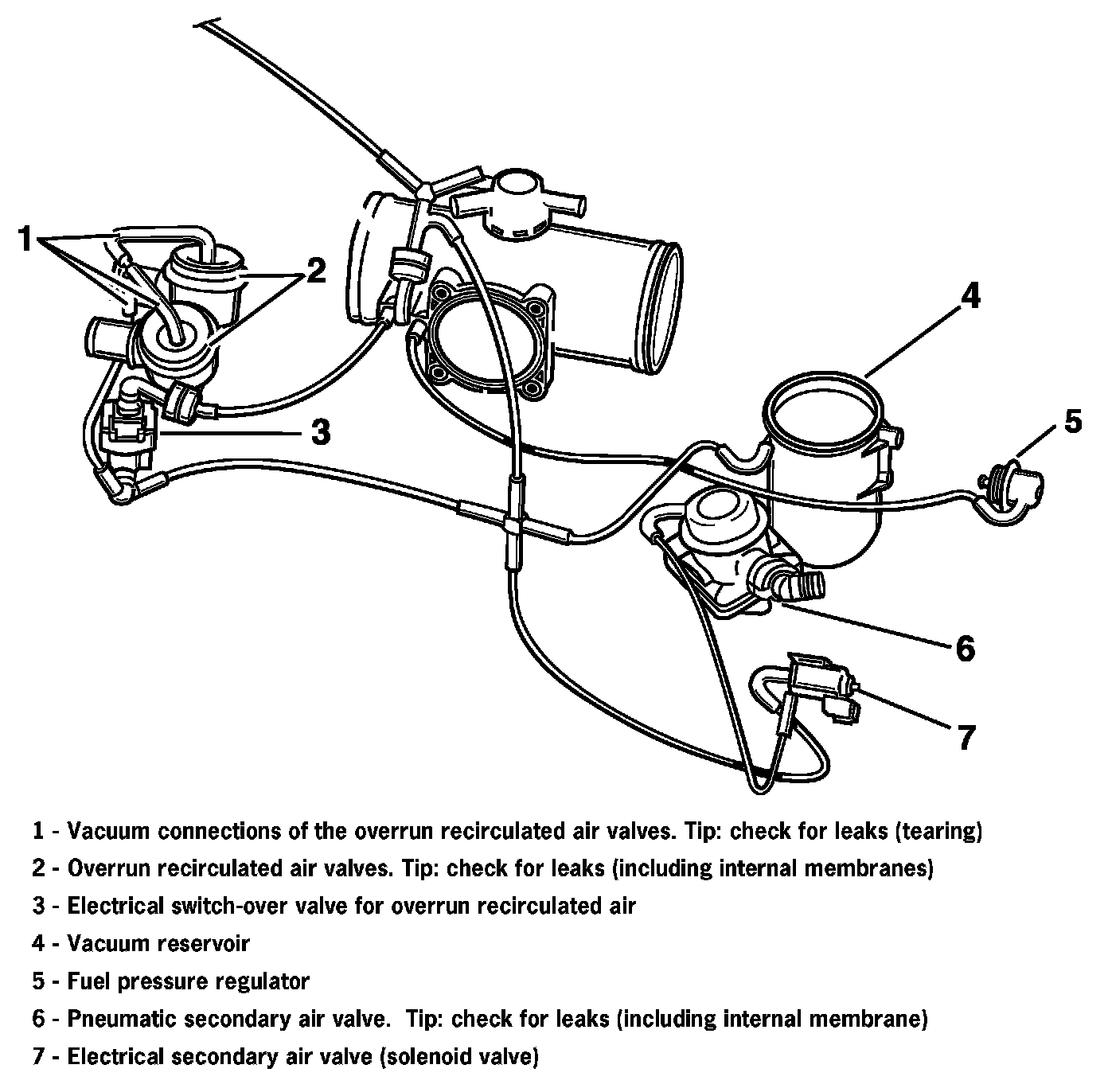 1
2
3
4
5
6
7

1 - Vacuum connections of the overrun recirculated air valves. Tip: check for leaks (tearing)

2 - Overrun recirculated air valves. Tip: check for leaks (including internal membranes)

3 - Electrical switch-over valve for overrun recirculated air

4 - Vacuum reservoir

5 - Fuel pressure regulator

6 - Pneumatic secondary air valve.  Tip: check for leaks (including internal membrane)

7 - Electrical secondary air valve (solenoid valve)