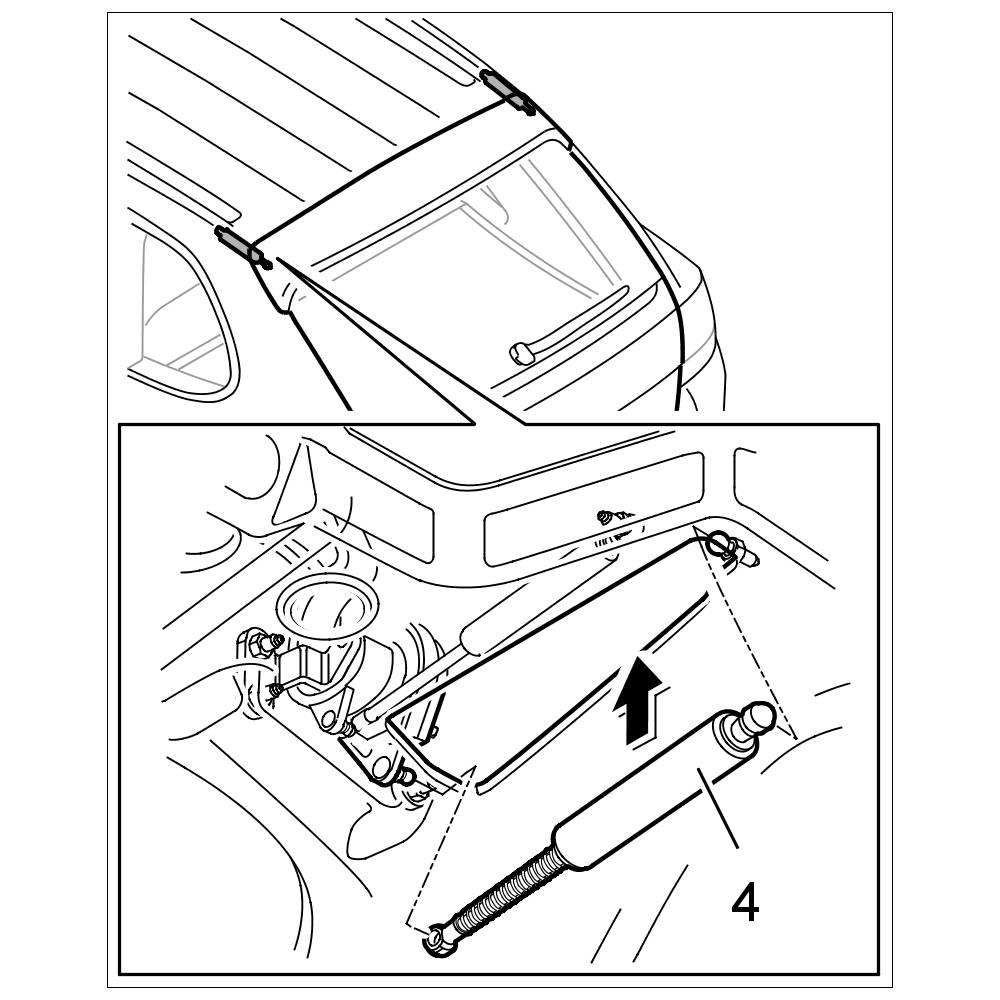 4