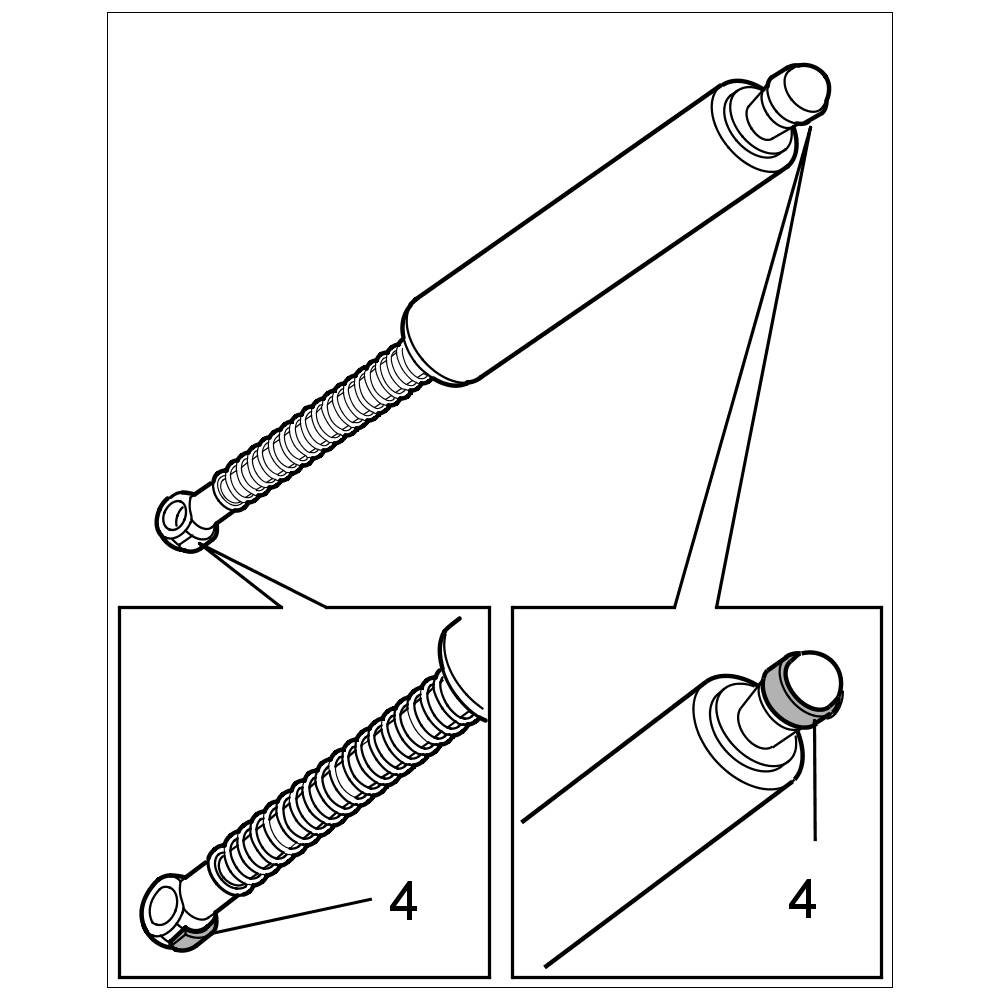 4

4