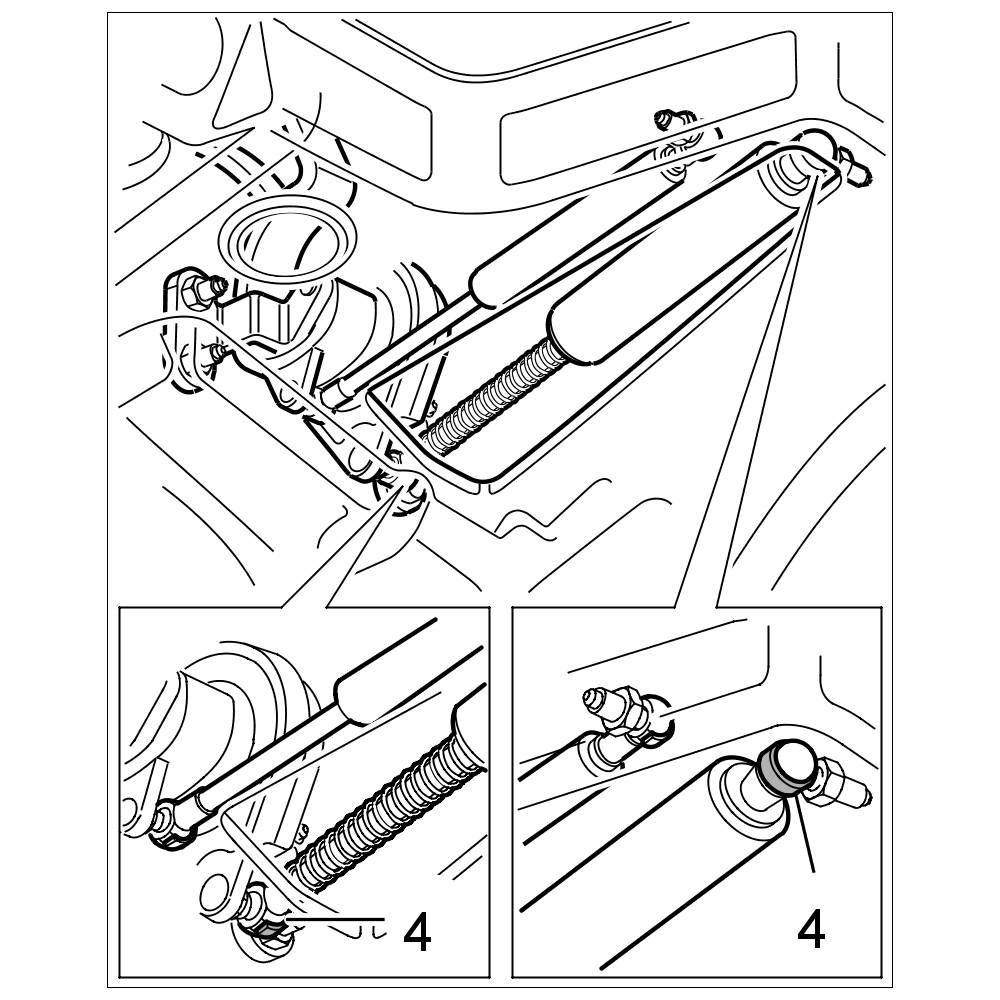 4

4