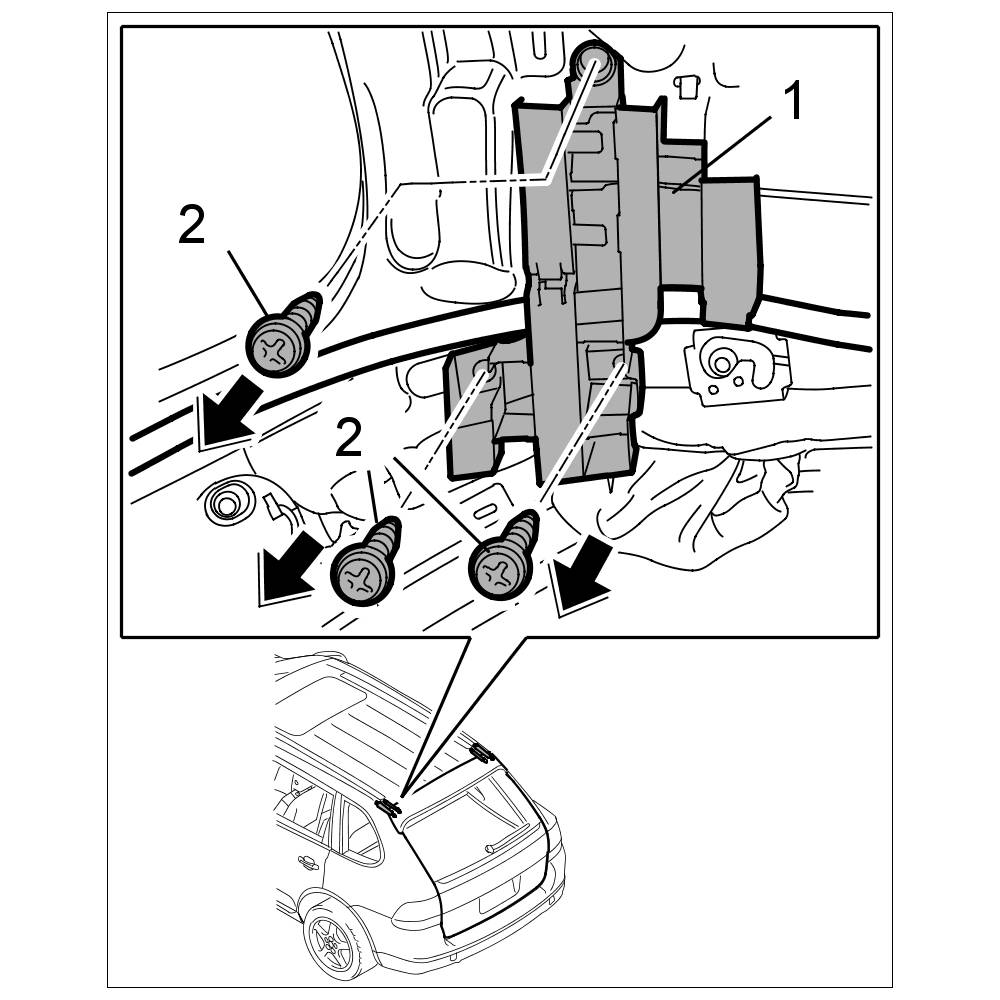 1
2
2