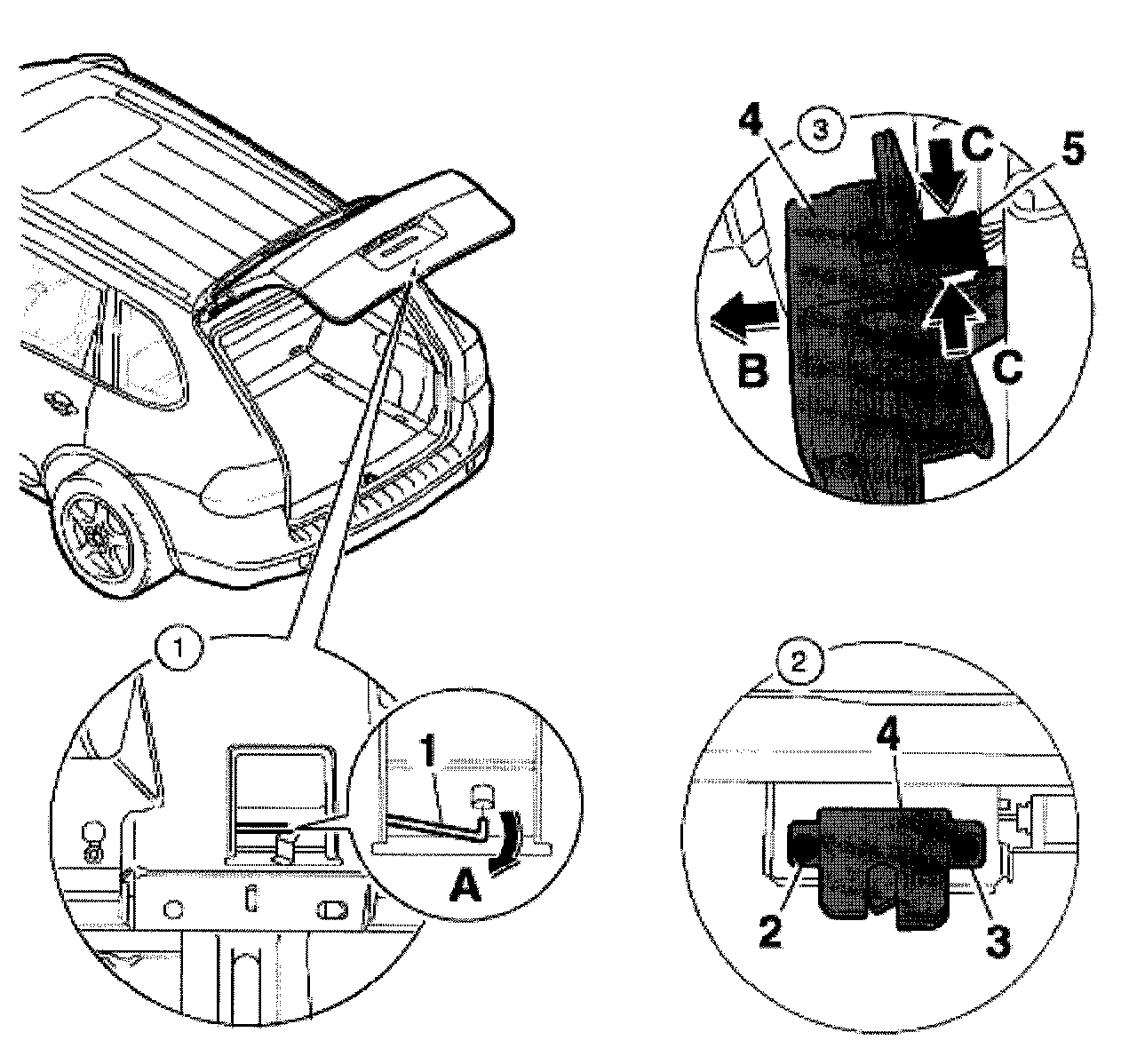 4
3
C
5
B
C
1
1
A
2
4
2
3