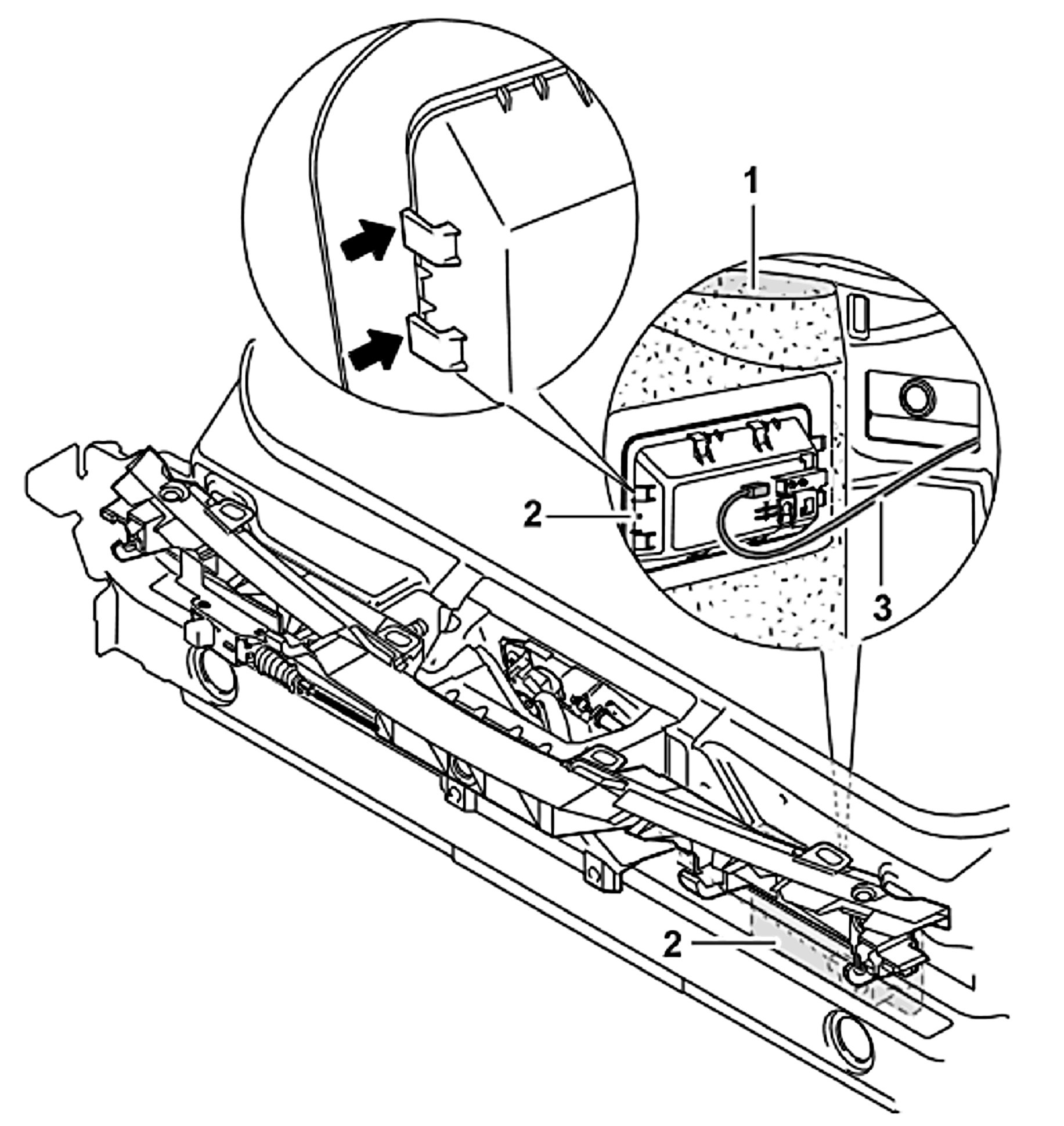 1
2
3
2