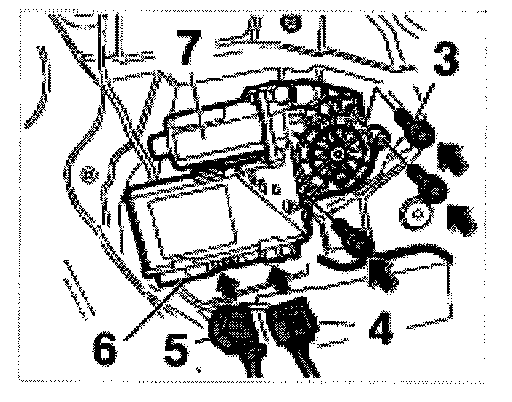 7
3
6
5
4