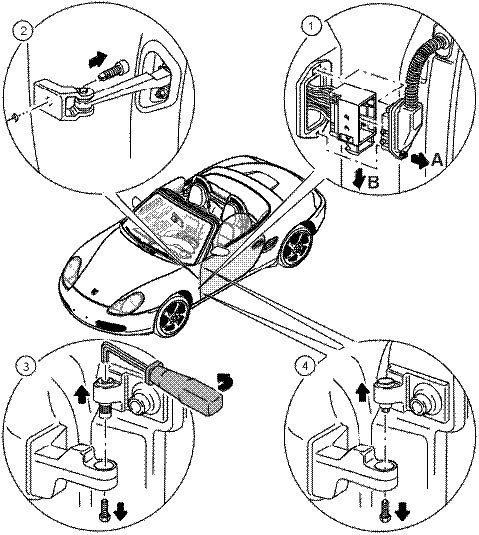 2
1
A
B
3
4