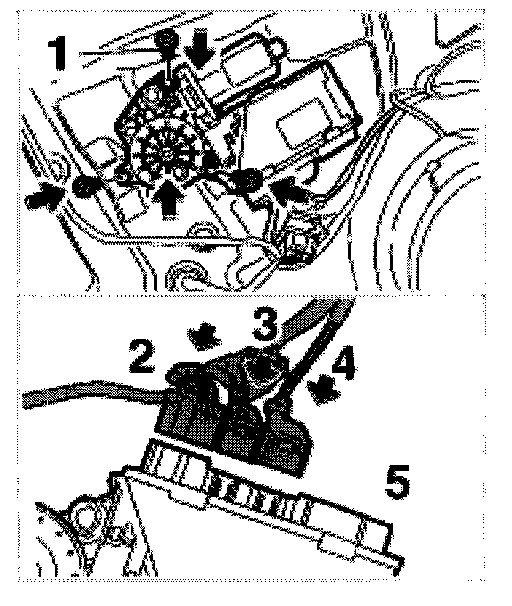 1

2
3
4
5