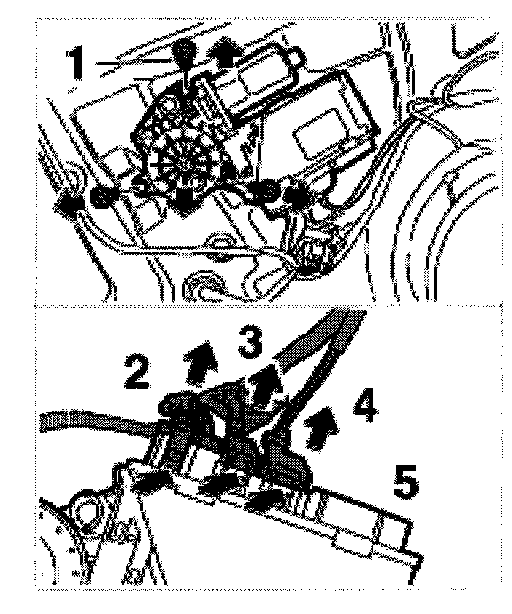 1
2
3
4
5