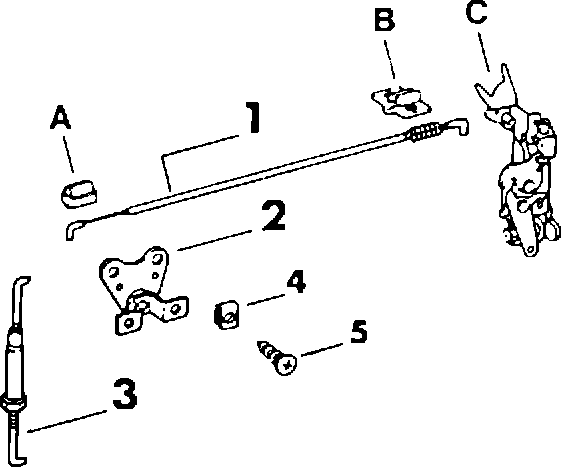 B
C
A
1
2
4
5
3