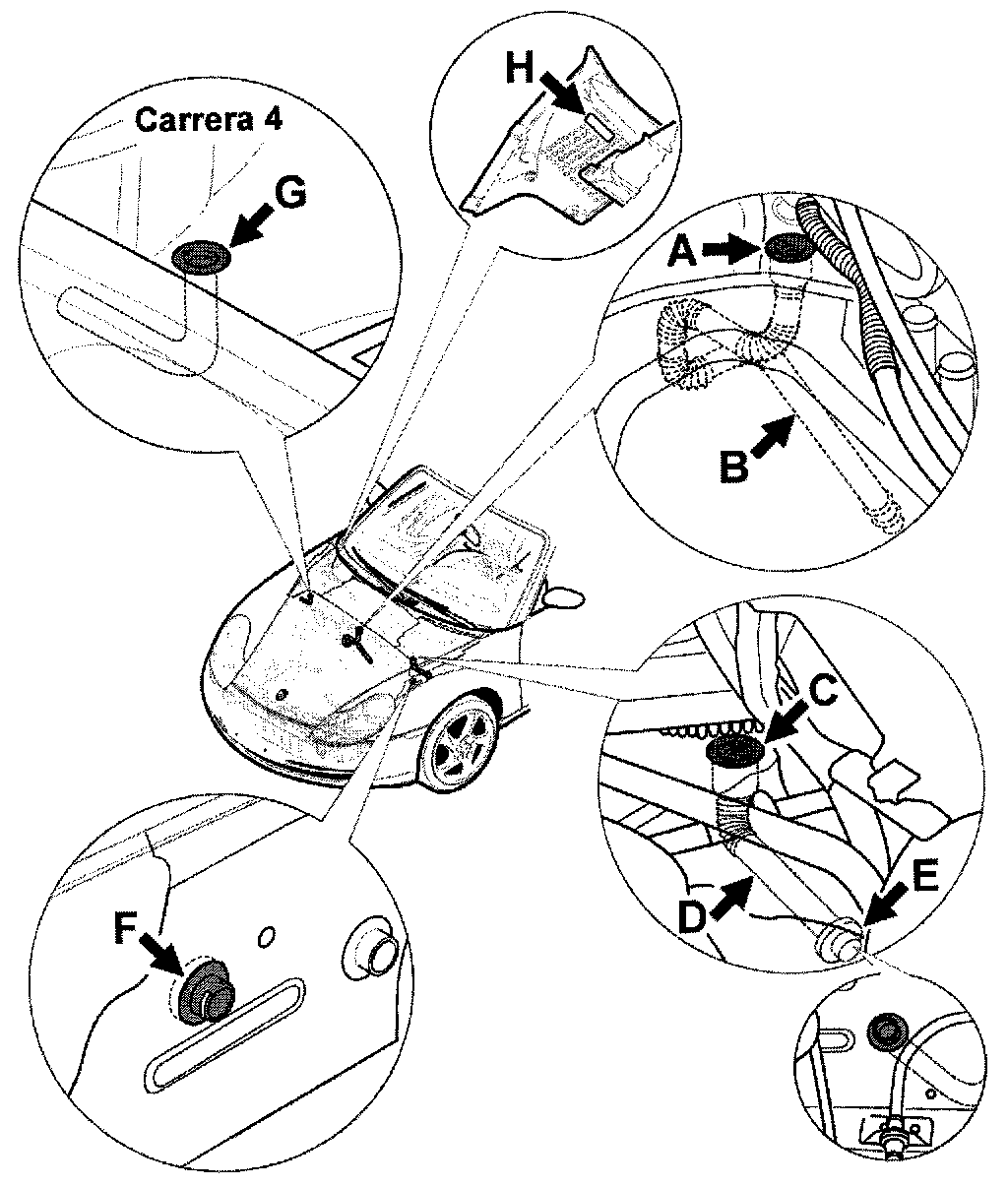 Carrera 4
G
H
A
B
C
D
E
F