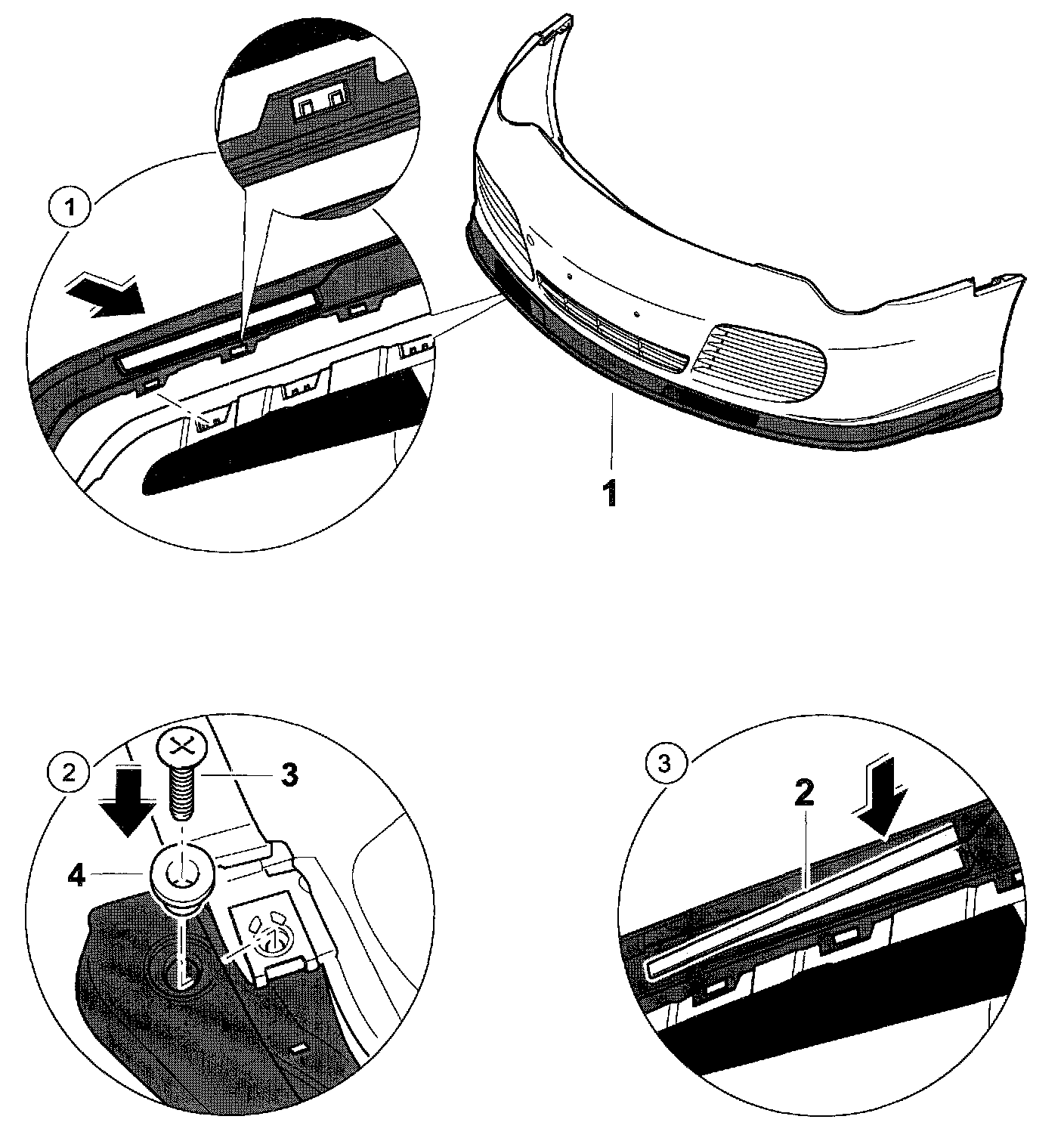 1

1

2

3

4

3

2