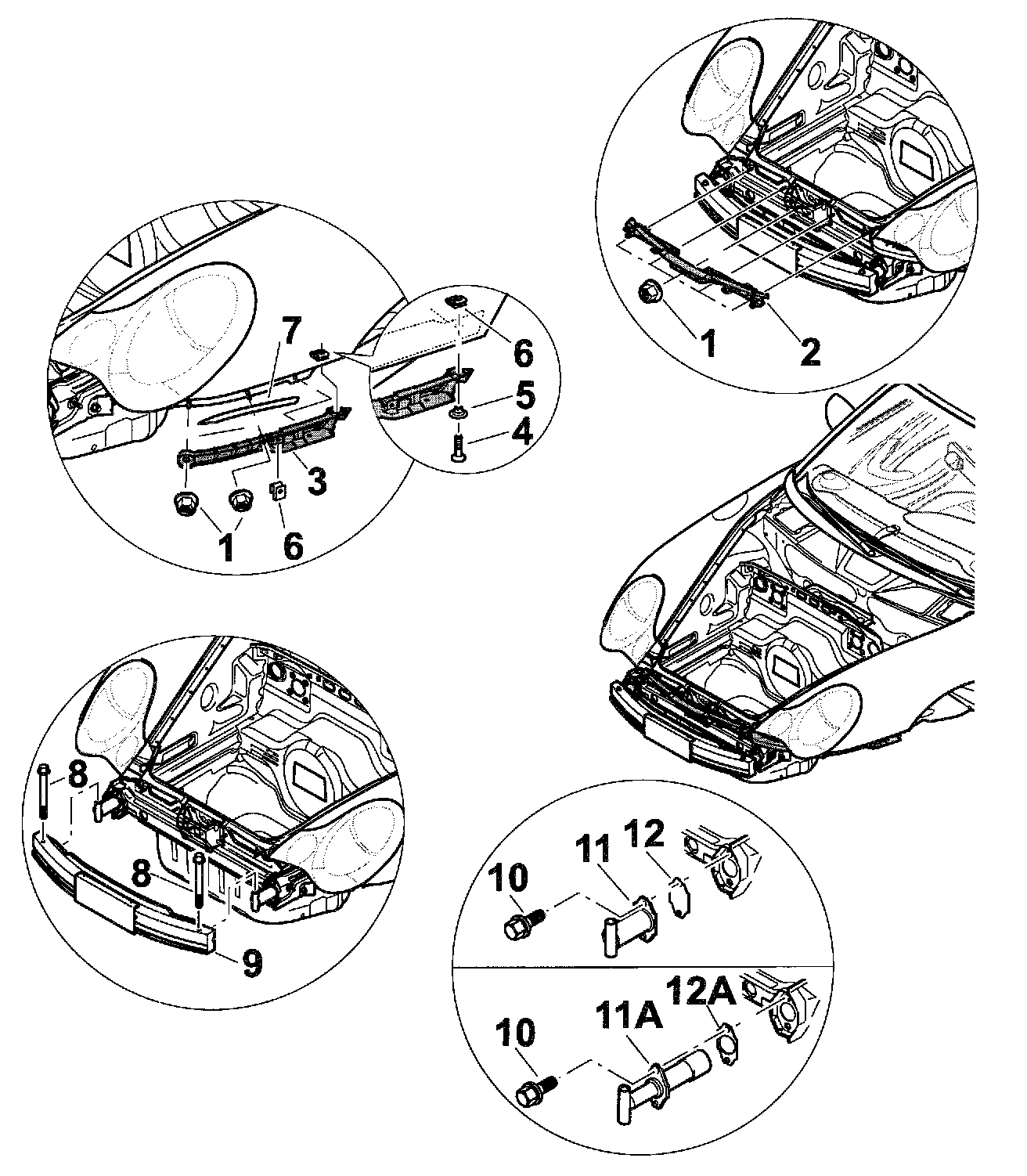 1
2
7
6
5
4
3
1
6
8
8
9
10
11
12
10
11A
12A