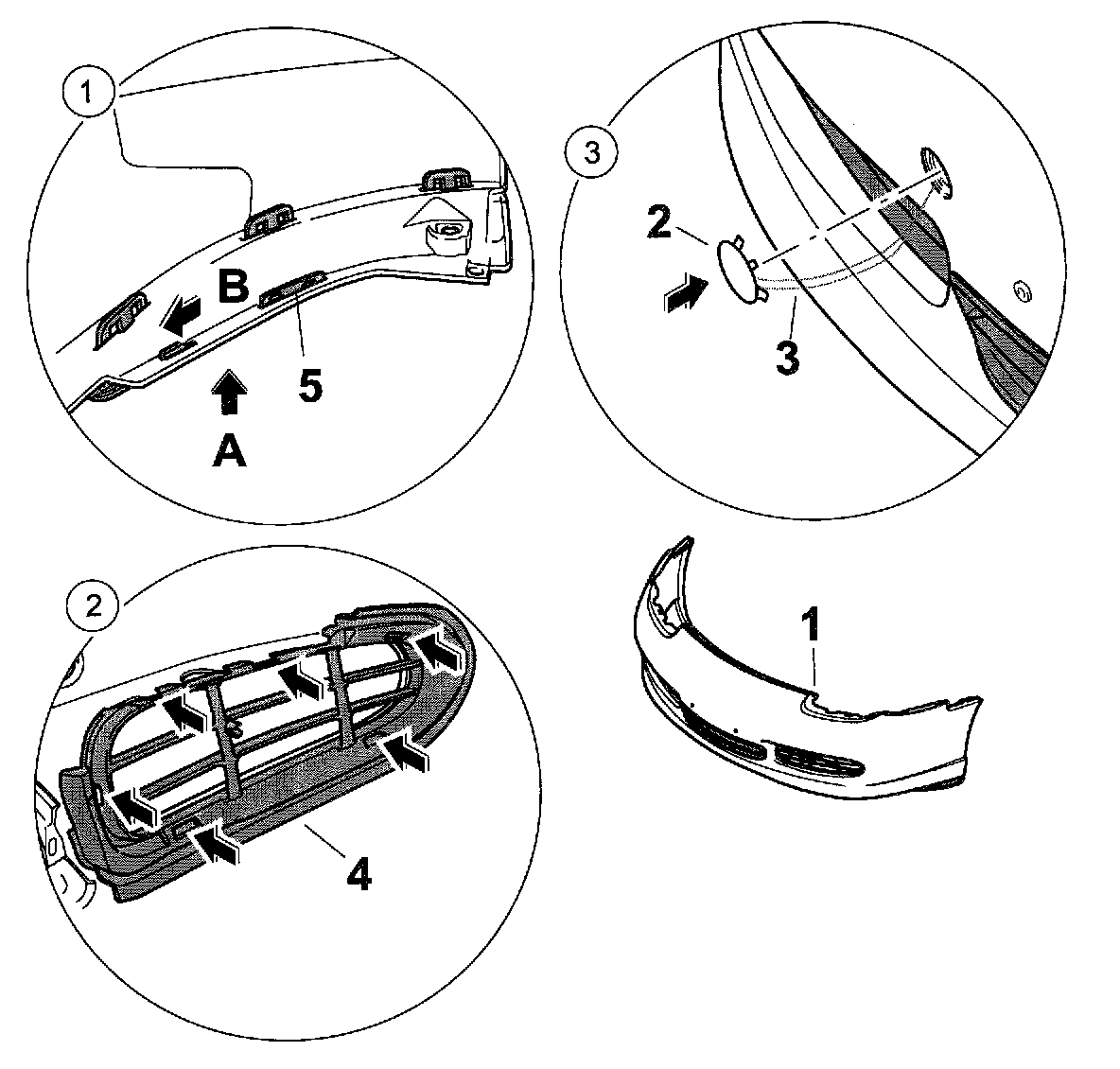 1
B
5
A
3
2
3
2
4
1