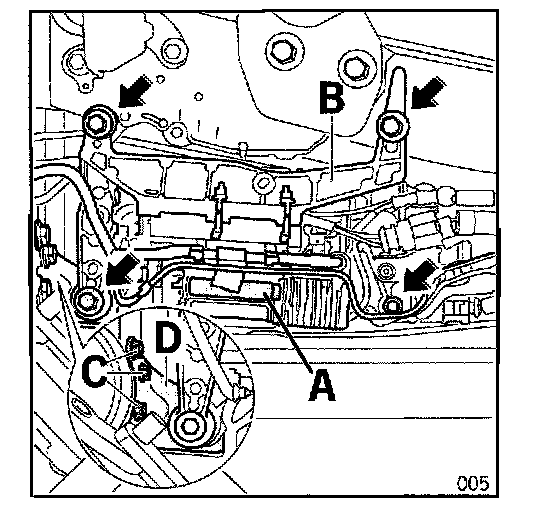 B
D
C
A
005