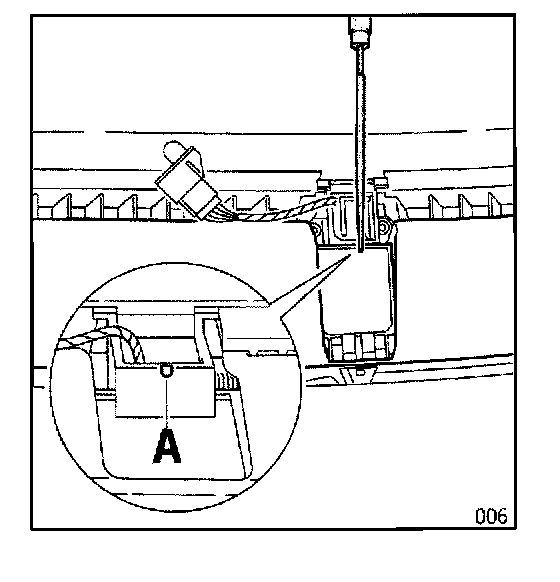 A

006