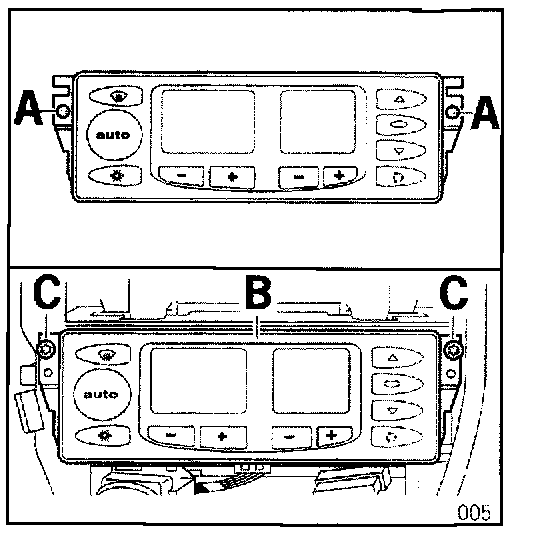 A
auto
-
+
-
+
A

C
B
C
auto
-
+
-
+
005