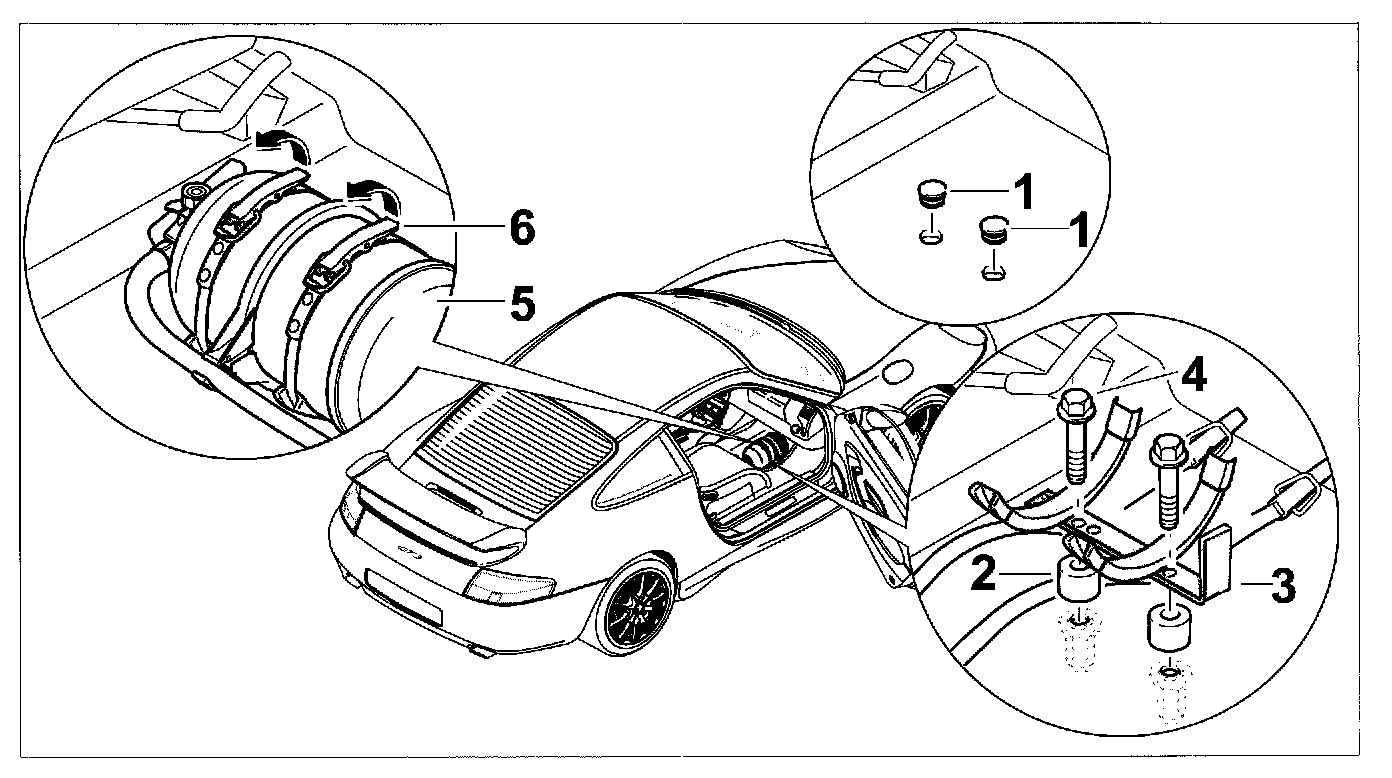 6
5
1
1
4
2
3