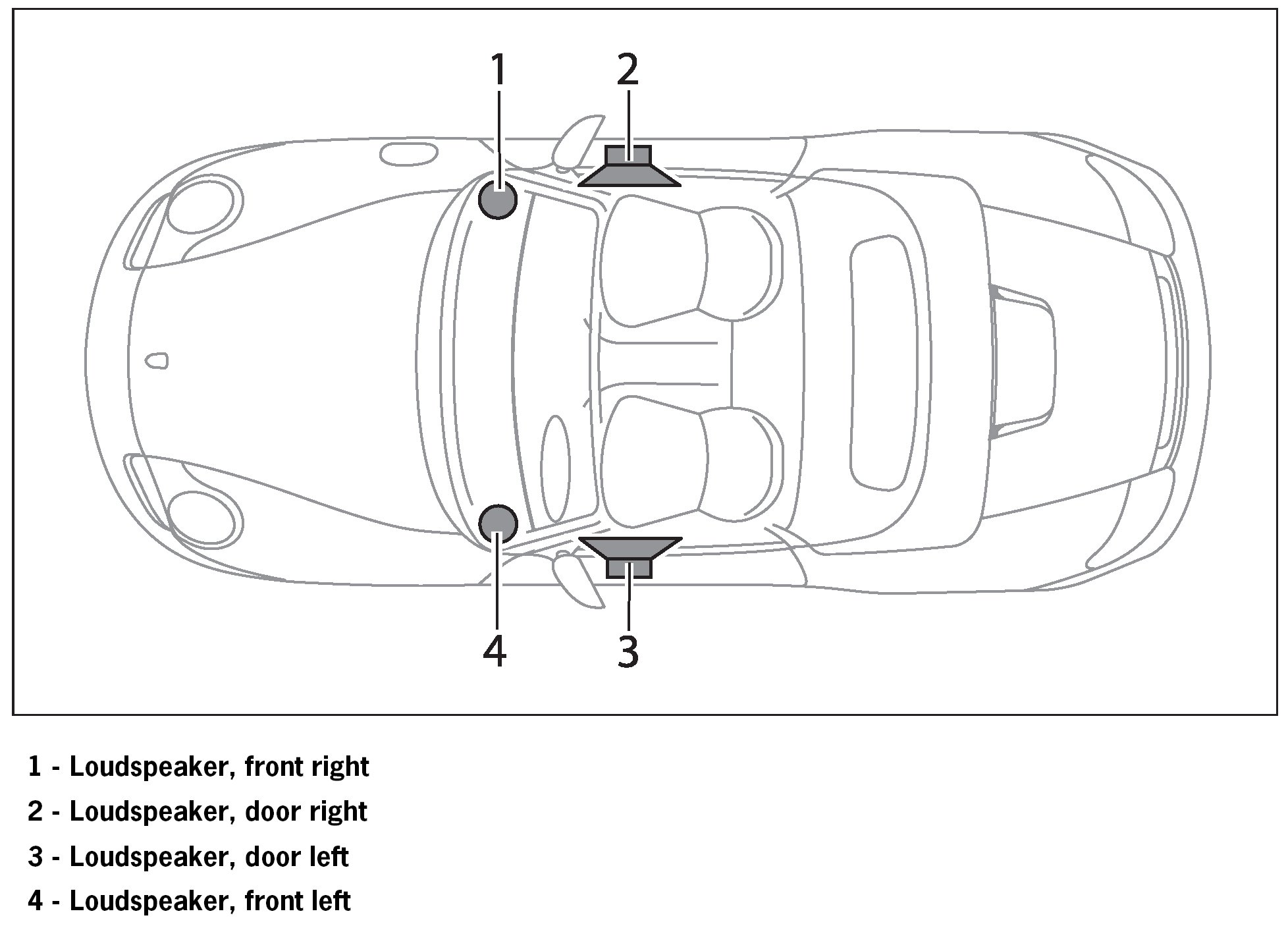 1
2
4
3

1 - Loudspeaker, front right

2 - Loudspeaker, door right

3 - Loudspeaker, door left

4 - Loudspeaker, front left