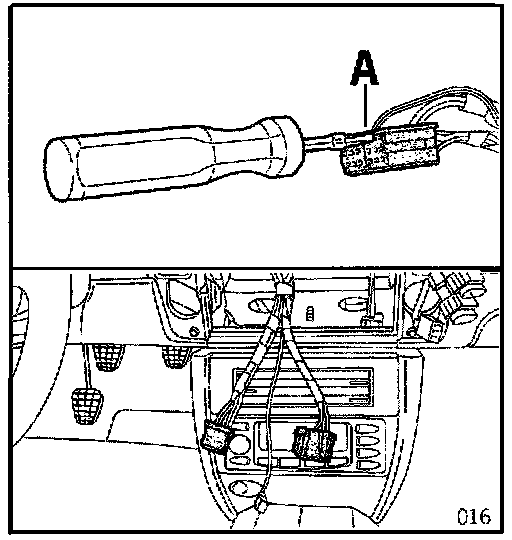 A

016