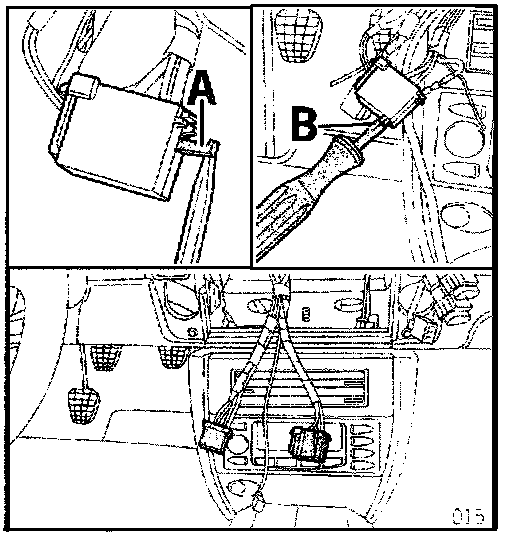 A

B

015