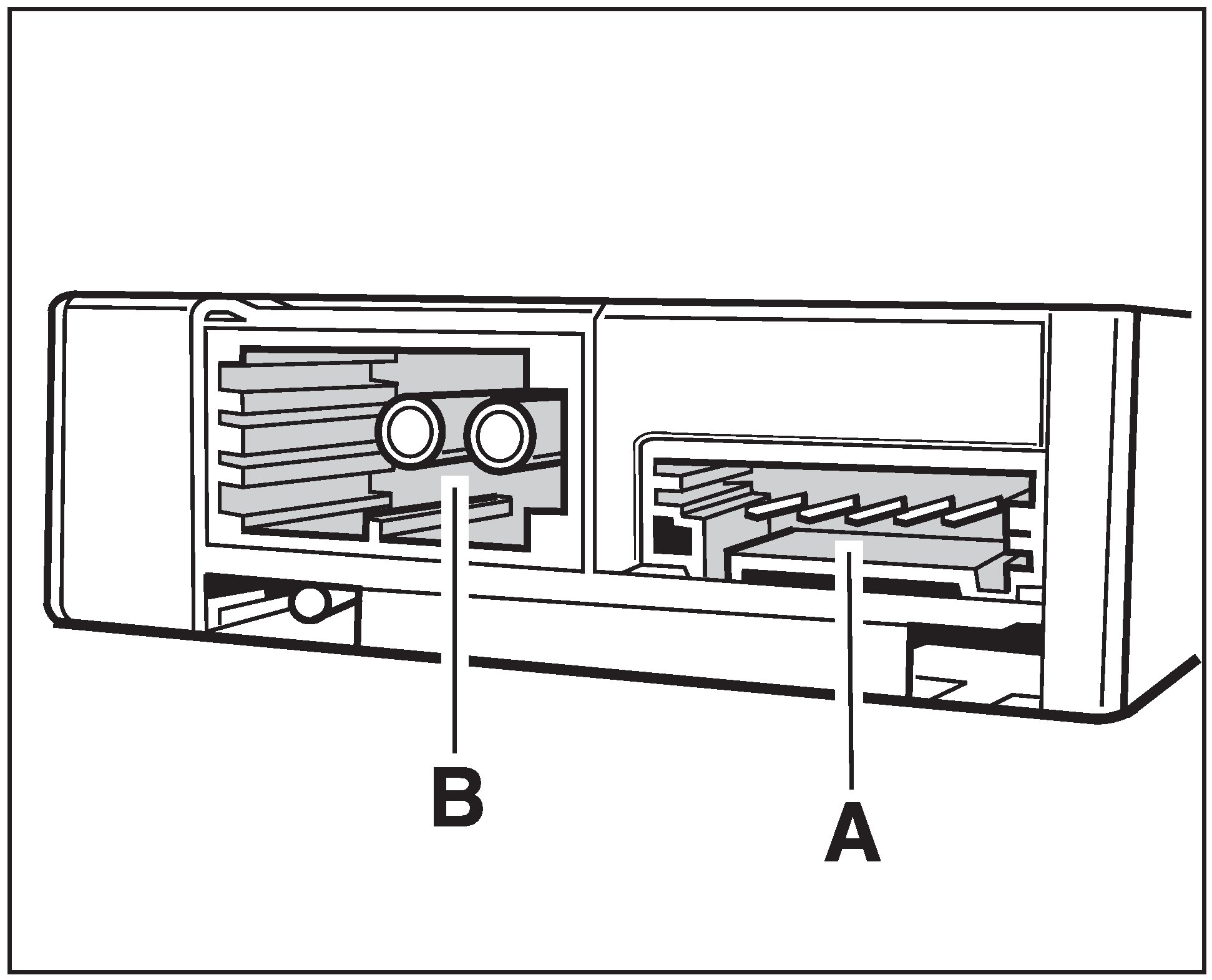 B
A