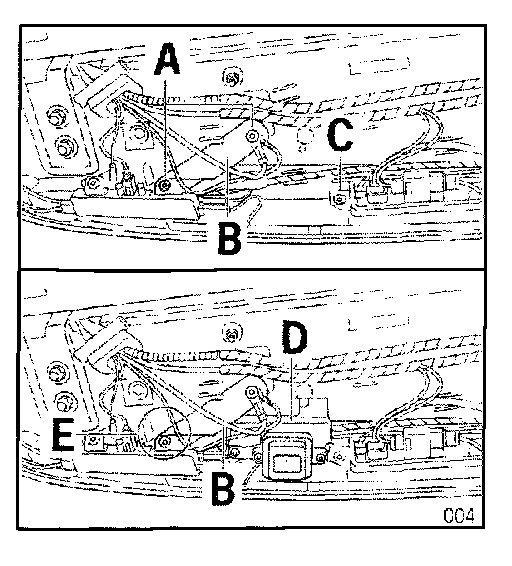 A
C
B

D
E
B
004