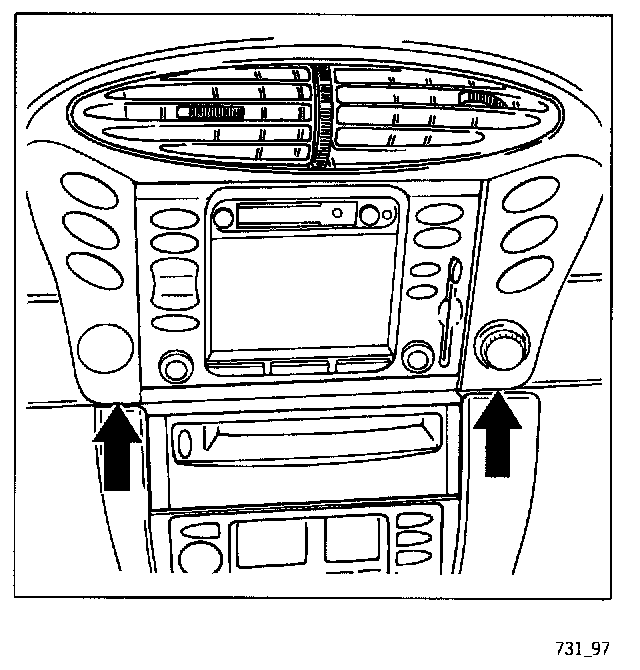 731_97