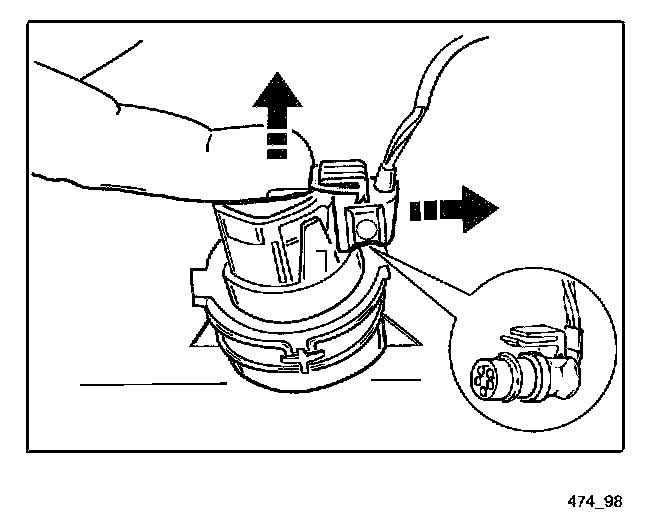 474_98