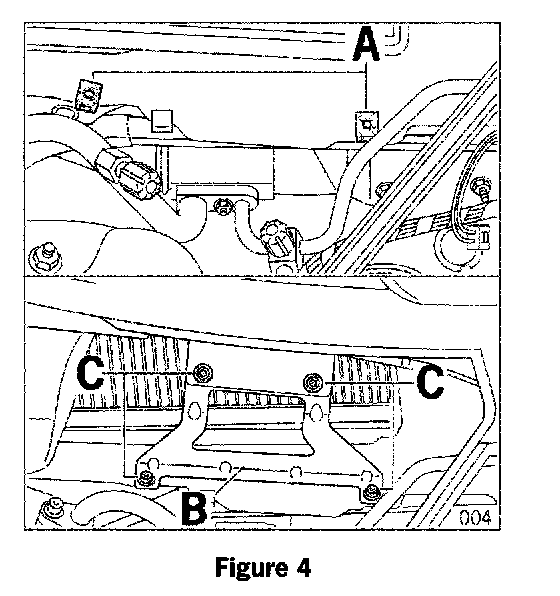 A

C

C

B

004

Figure 4