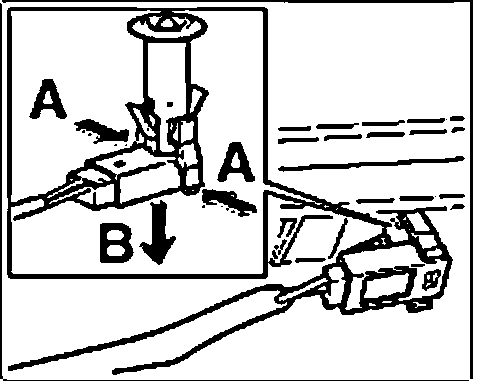 A
A
B