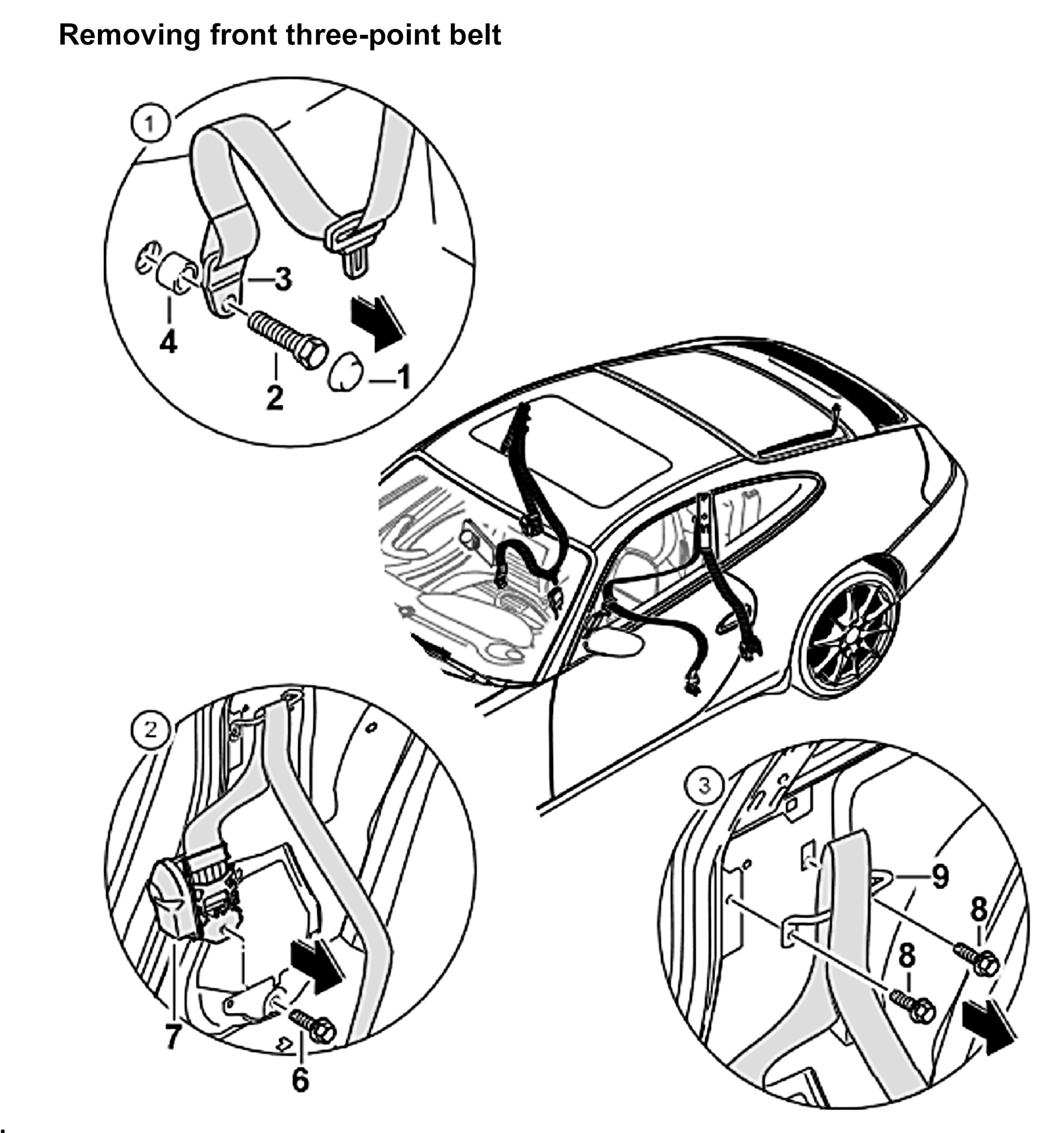 Removing front three-point belt

1
3
4
2
1

2
7
6

3
9
8
8