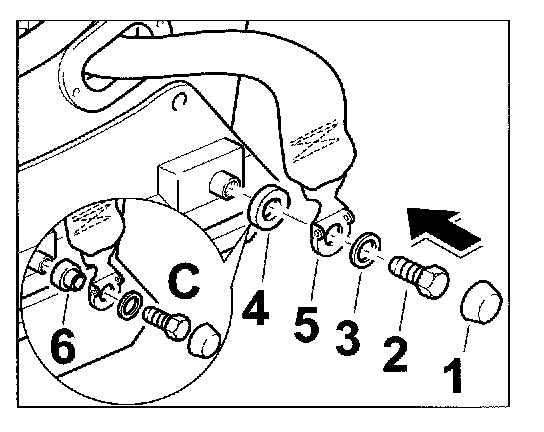 C
6
4
5
3
2
1