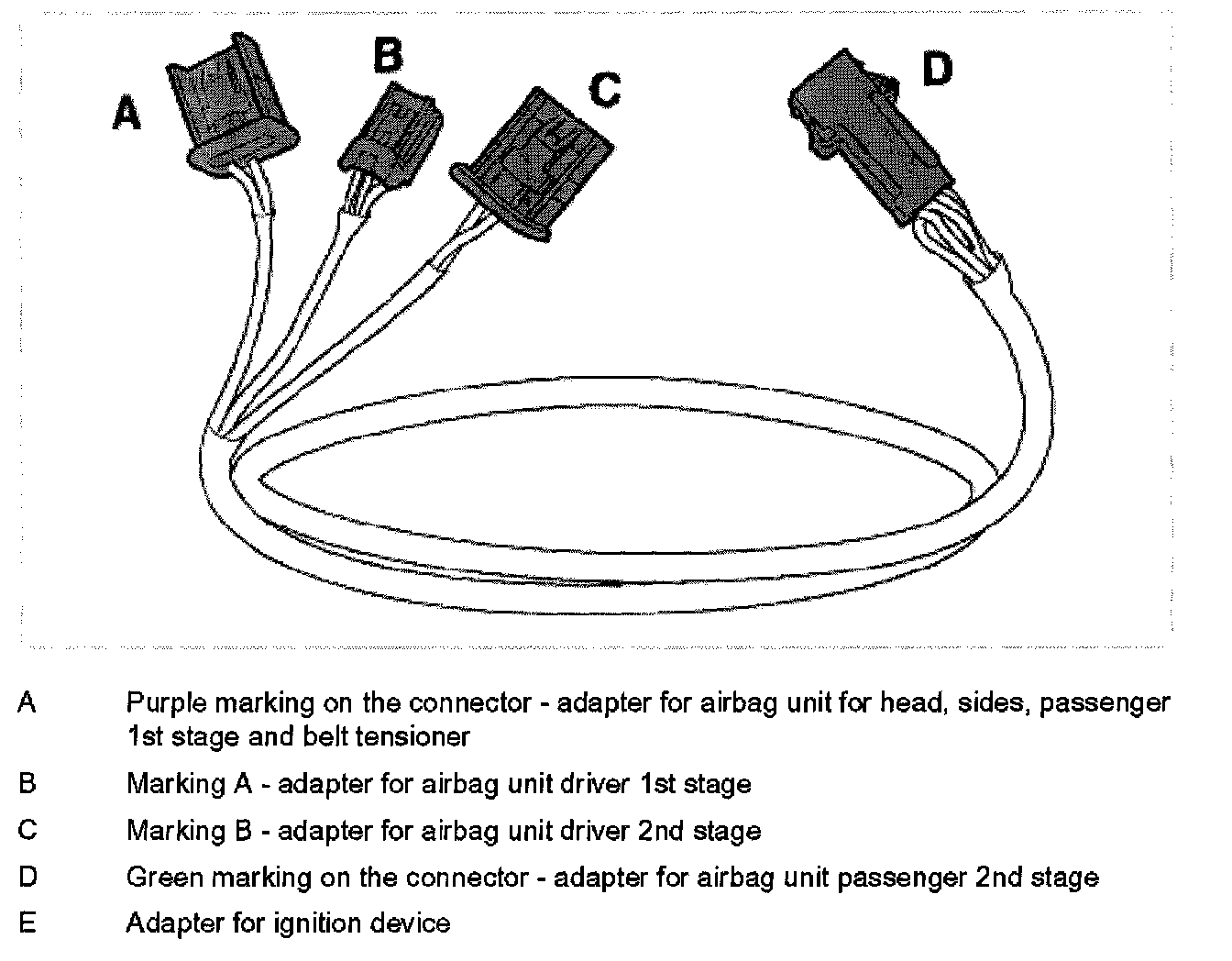 A

B

C

D

A Purple marking on the connector - adapter for airbag unit for head, sides, passenger 1st stage and belt tensioner

B Marking A - adapter for airbag unit driver 1st stage

C Marking B - adapter for airbag unit driver 2nd stage

D Green marking on the connector - adapter for airbag unit passenger 2nd stage

E Adapter for ignition device