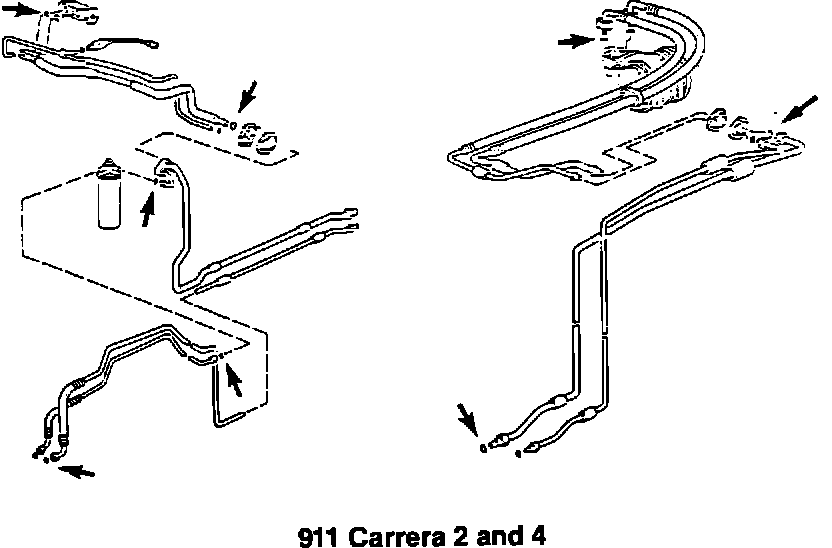 911 Carrera 2 and 4