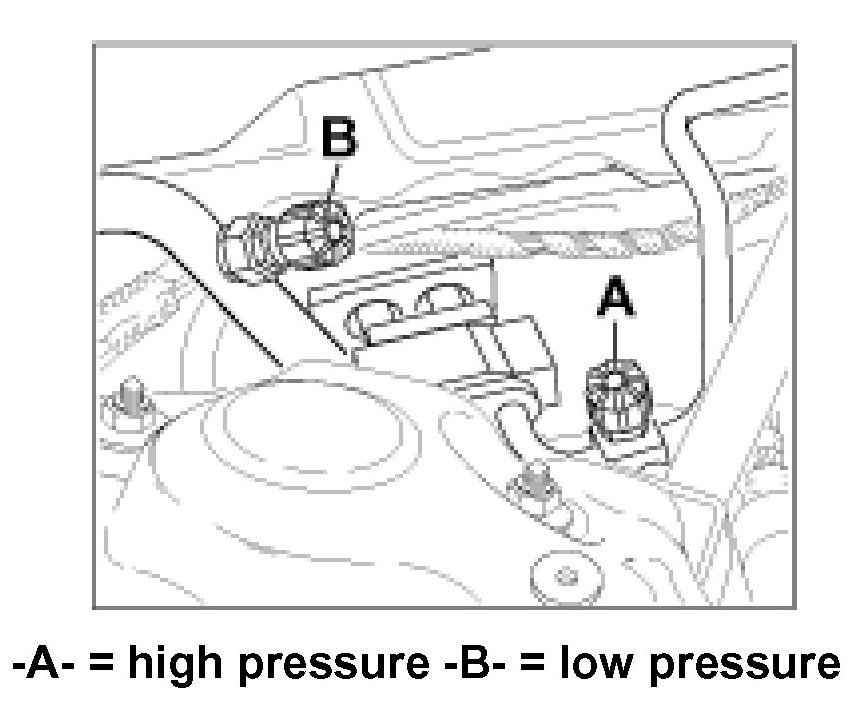 B

A

-A- = high pressure -B- = low pressure