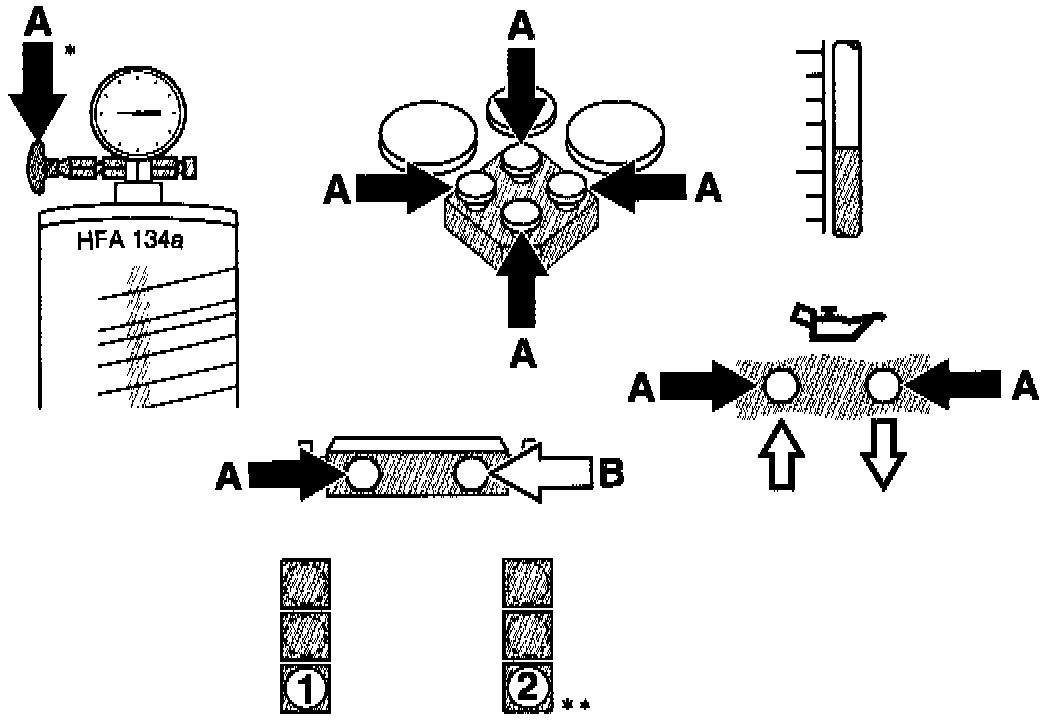 A *

HFA 134a

A

A

A

A

A

A

A

B

1

2 **