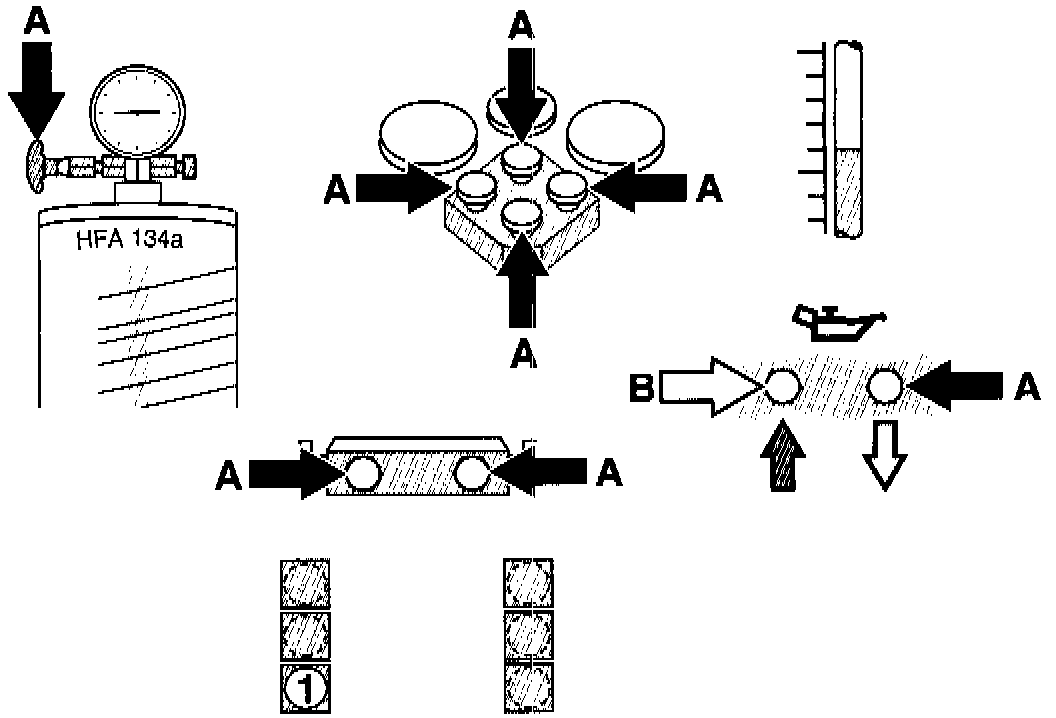 A

HFA 134a

A

A

A

A

B

A

A

A

1