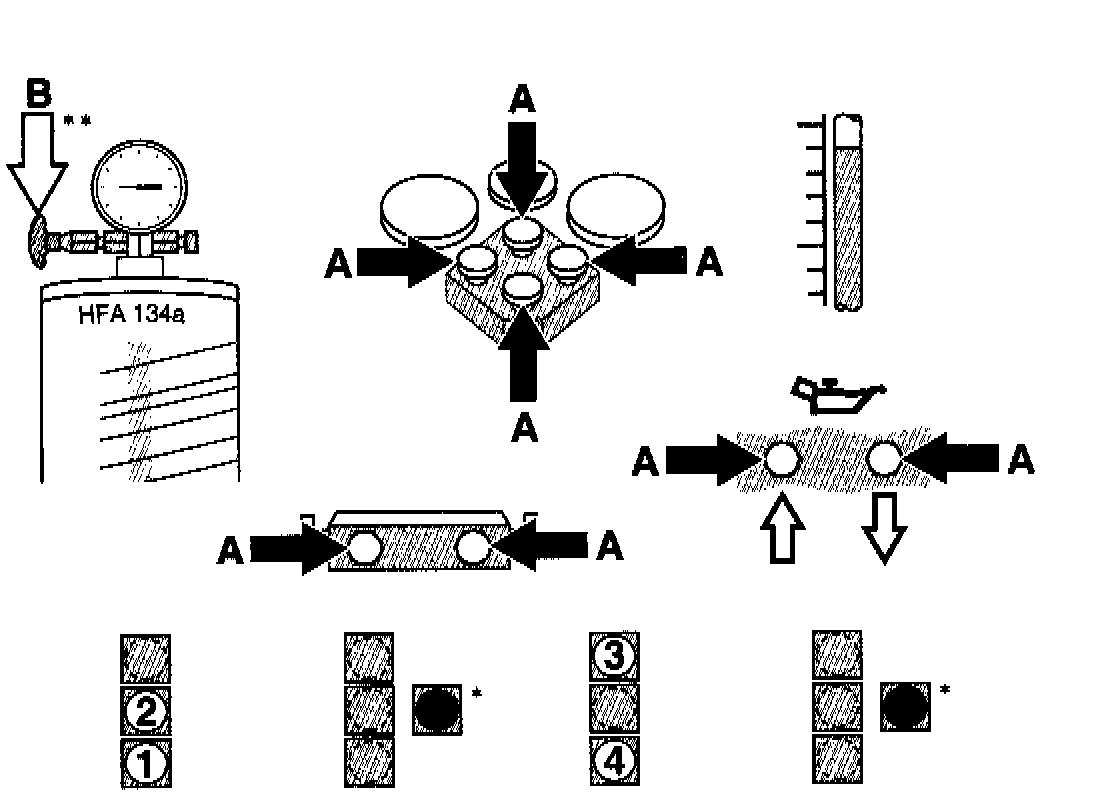 B
**
HFA 134a
A
A
A
A
A
A
A
A
2
1
*
3
4
*