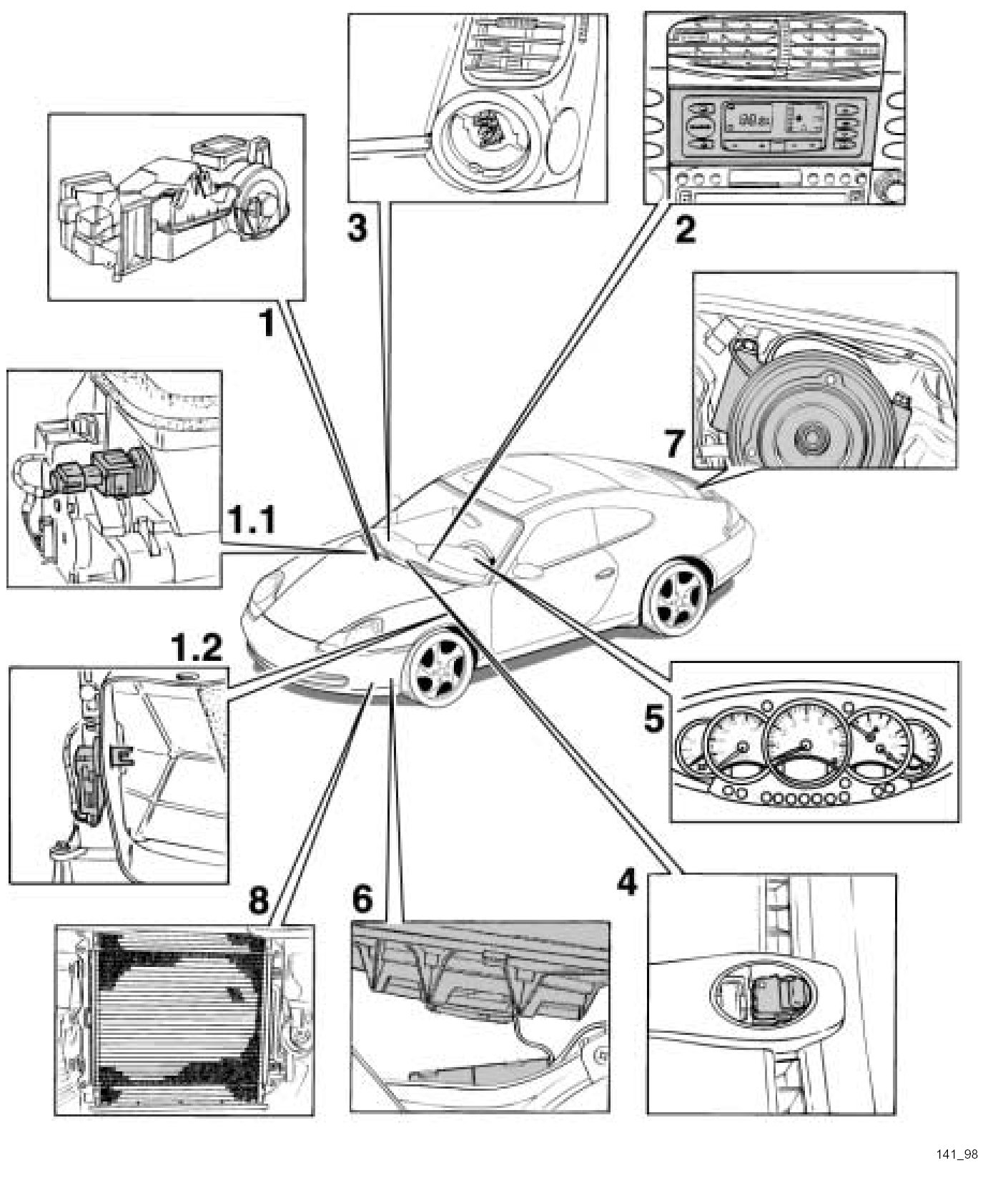 3

2

1

7

1.1

1.2

5

4

8

6

141_98