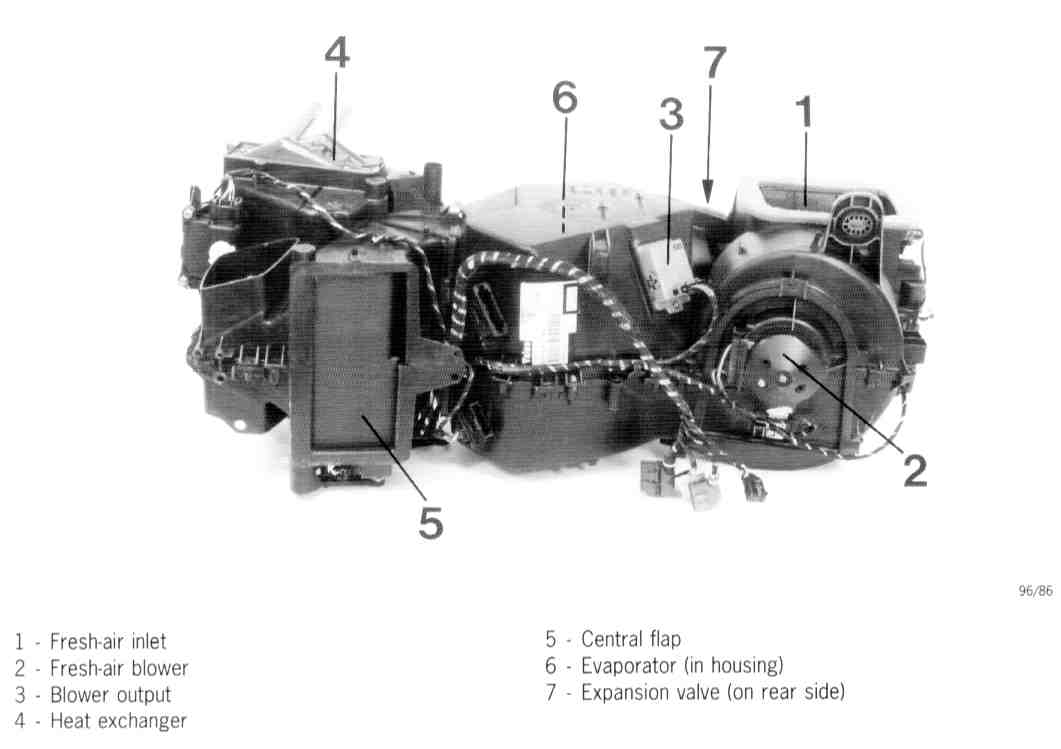 4

6

7

3

1

2

5

96/86

1 - Fresh-air inlet
2 - Fresh-air blower
3 - Blower output
4 - Heat exchanger

5 - Central flap
6 - Evaporator (in housing)
7 - Expansion valve (on rear side)