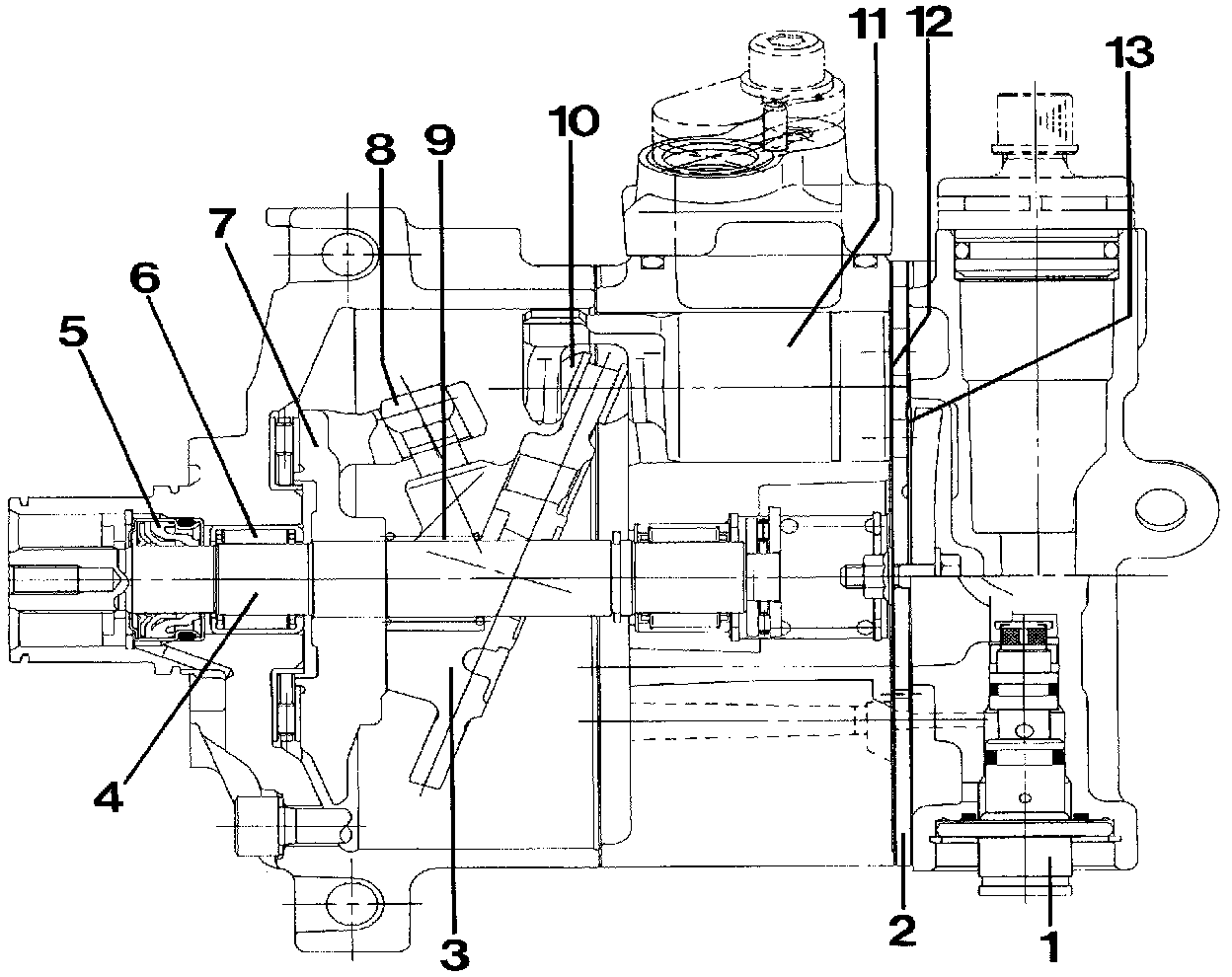 11
12
13
10
8
9
7
6
5
4
3
2
1