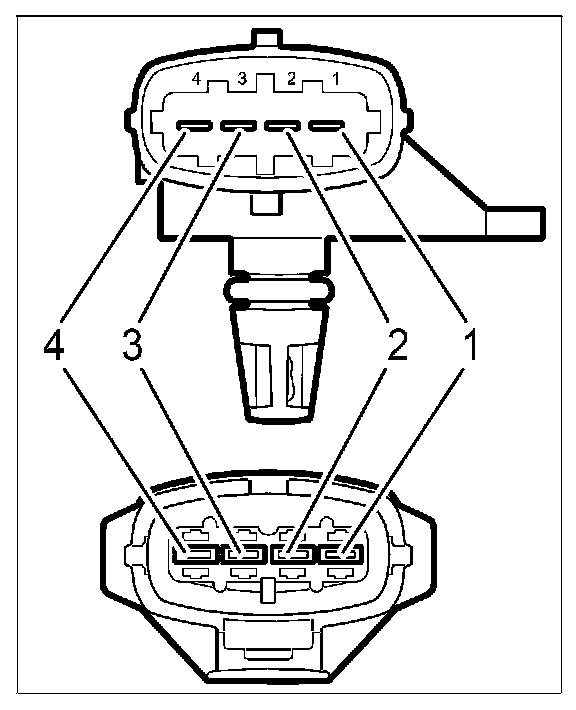 4 3 2 1

4 3 2 1