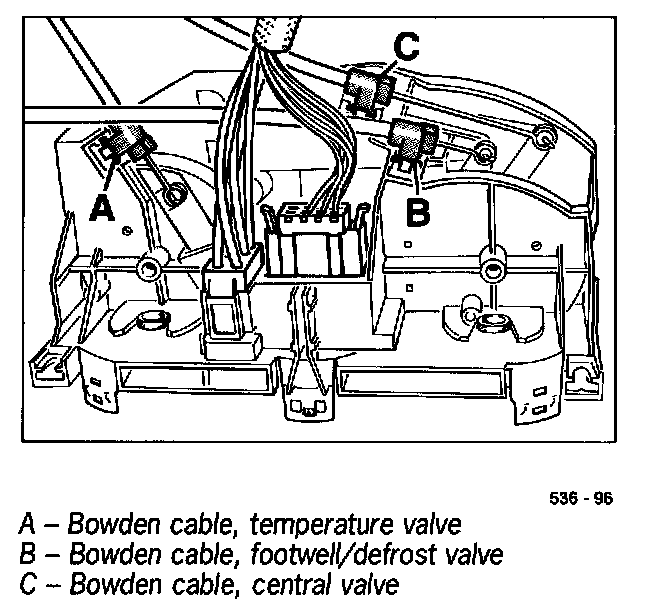 C

A

B

536 - 96

A – Bowden cable, temperature valve
B – Bowden cable, footwell/defrost valve
C – Bowden cable, central valve