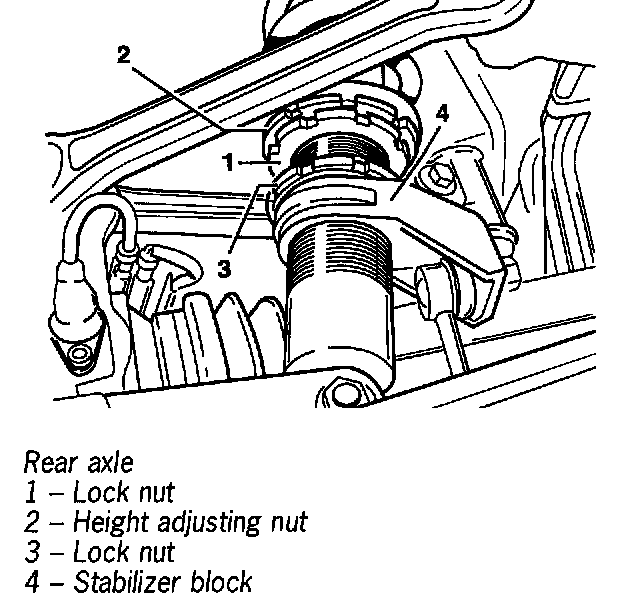 2
4
1
3

Rear axle
1 – Lock nut
2 – Height adjusting nut
3 – Lock nut
4 – Stabilizer block