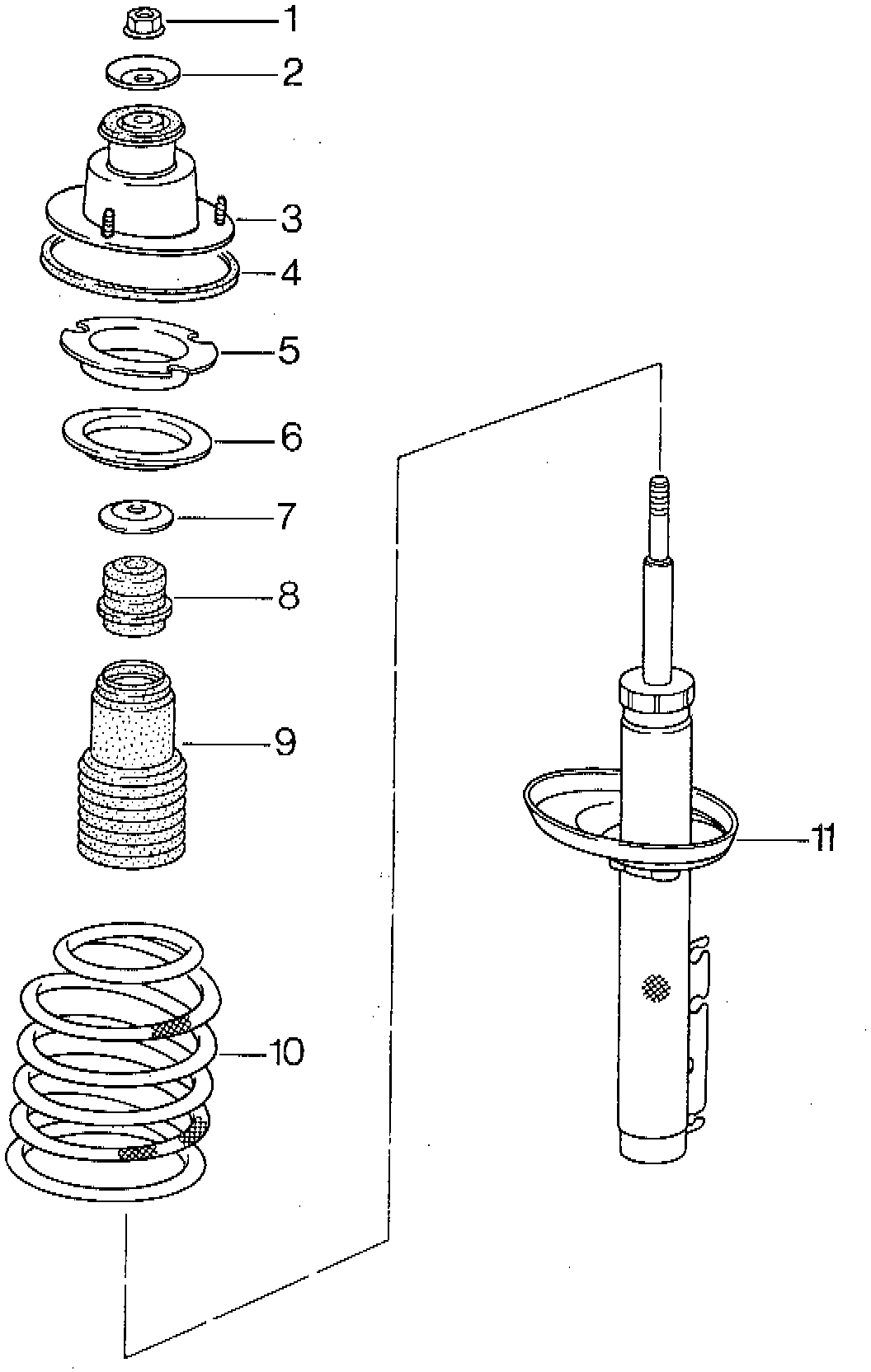 1
2
3
4
5
6
7
8
9
10
11