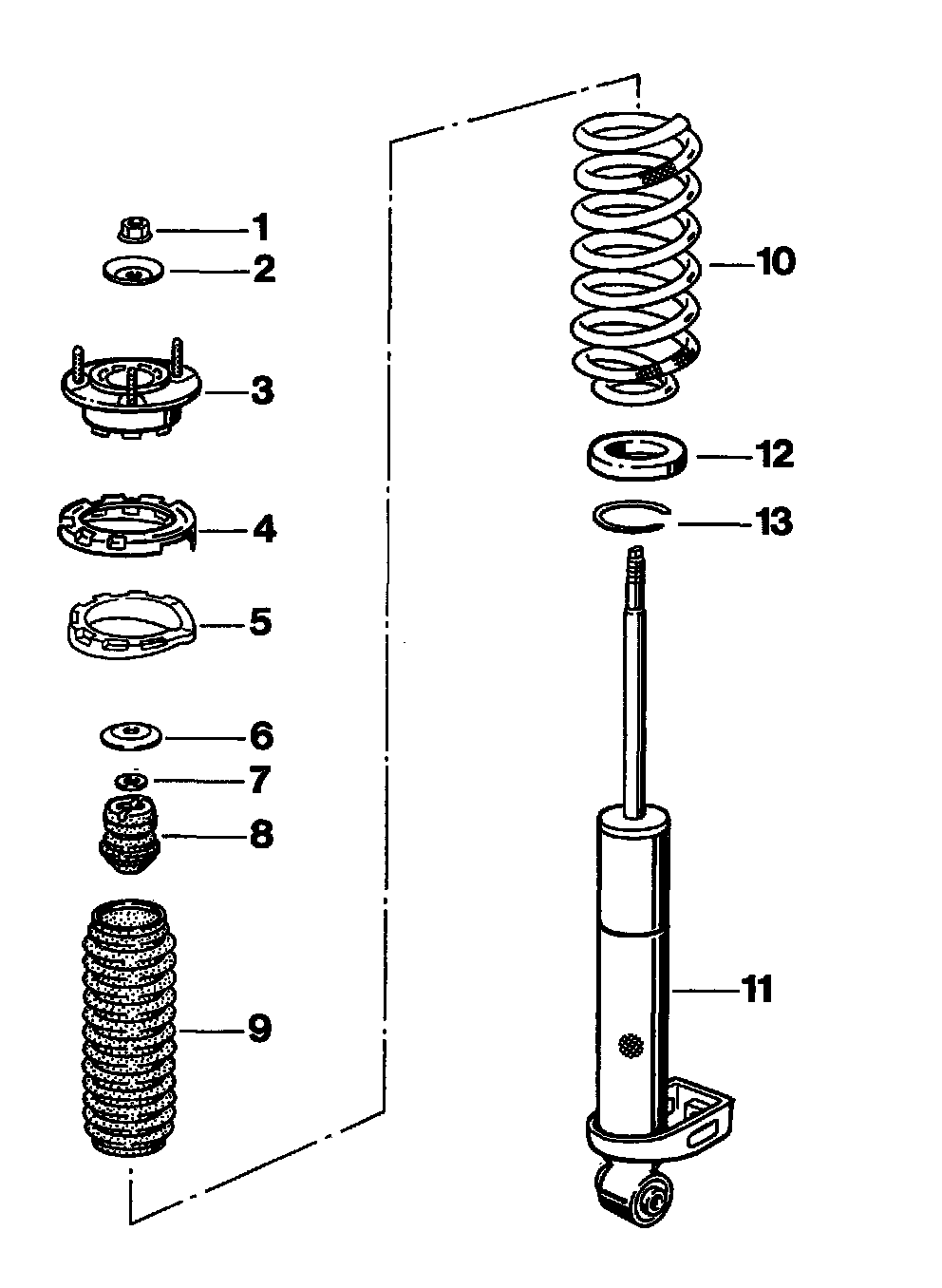 1
2
3
4
5
6
7
8
9
10
12
13
11