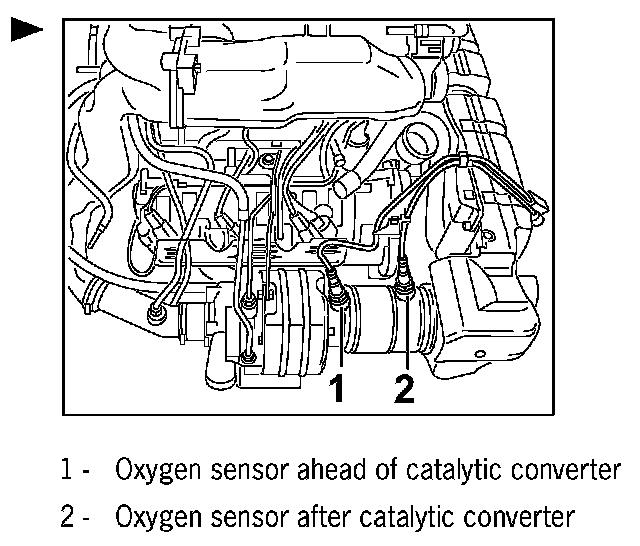 1

2

1 - Oxygen sensor ahead of catalytic converter

2 - Oxygen sensor after catalytic converter