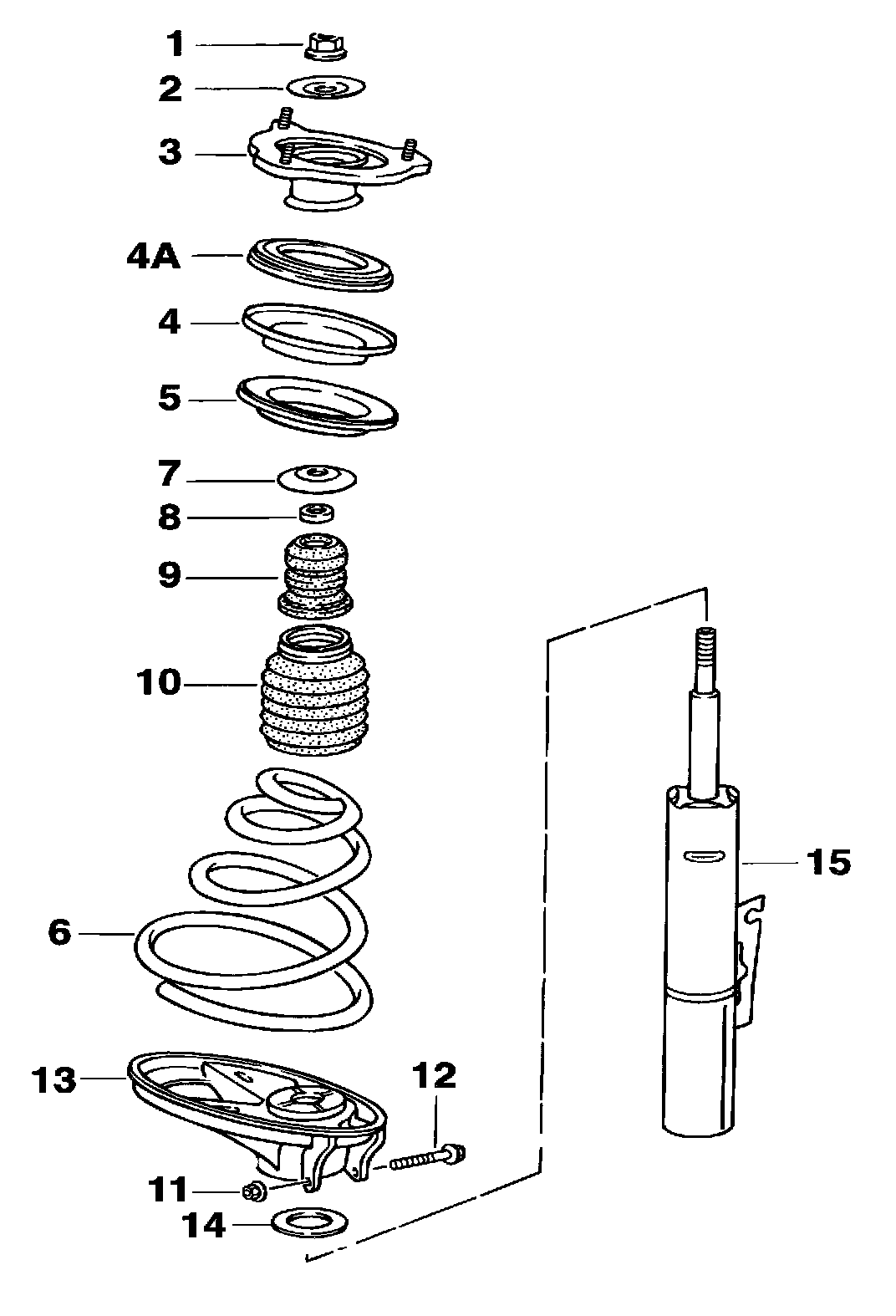 1
2
3
4A
4
5
7
8
9
10
6
13
12
11
14
15